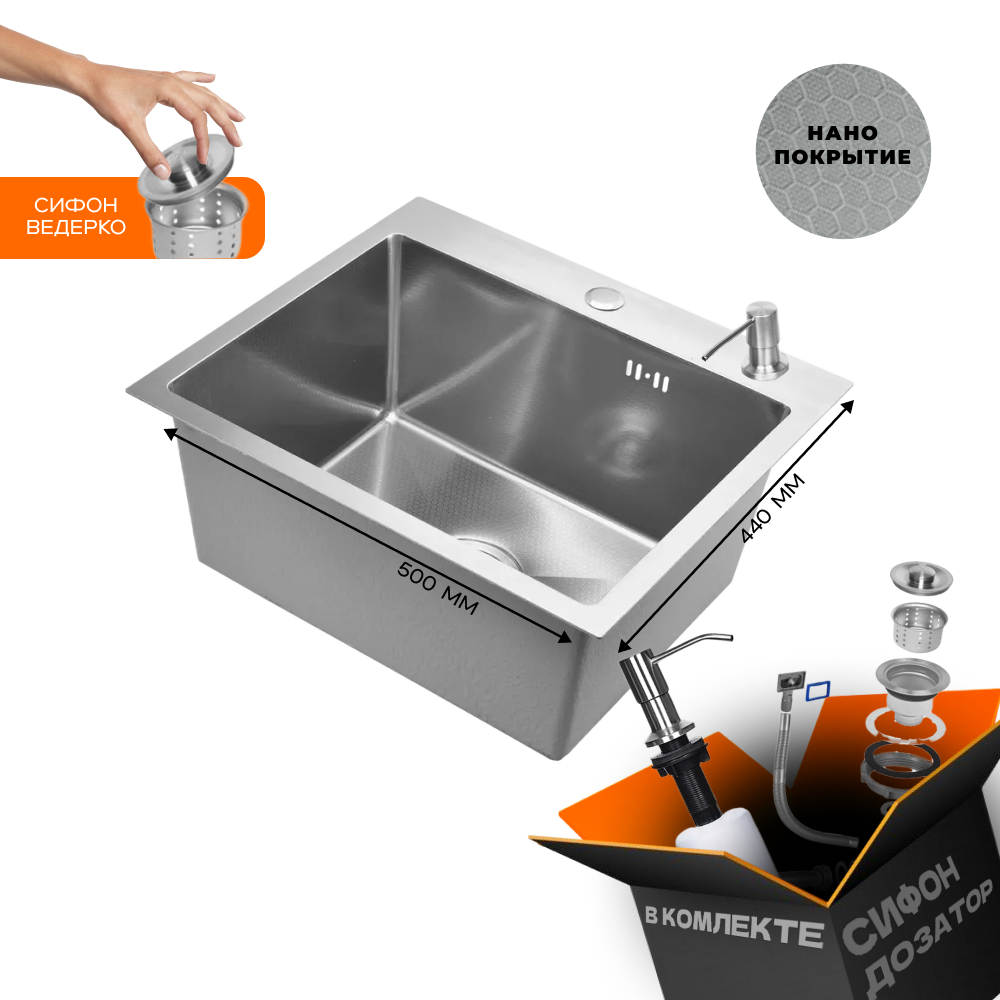 СИФОН ВЕДЕРКО

НАНО ПОКРЫТИЕ

500 ММ

440 ММ

В КОМЛЕКТЕ

СИФОН ДОЗАТОР