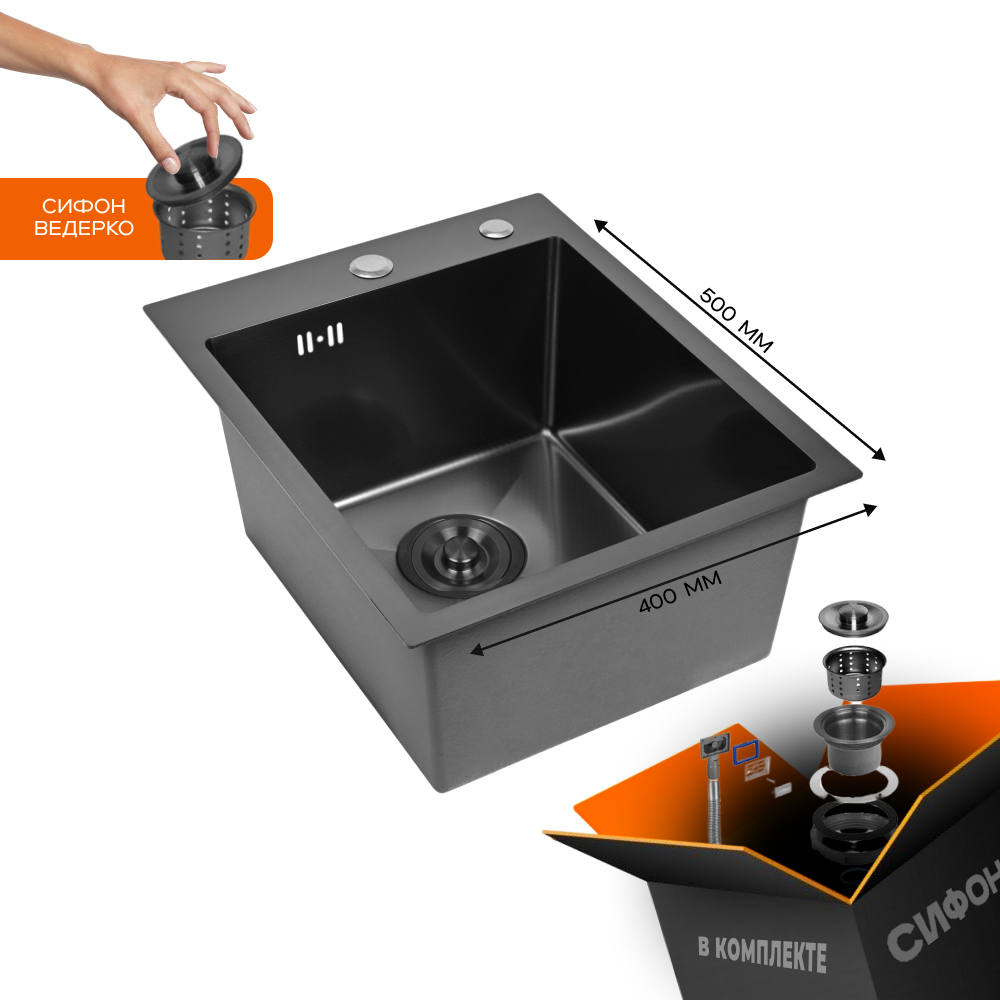 СИФОН ВЕДЕРКО

500 ММ

400 ММ

В КОМПЛЕКТЕ

СИФОН