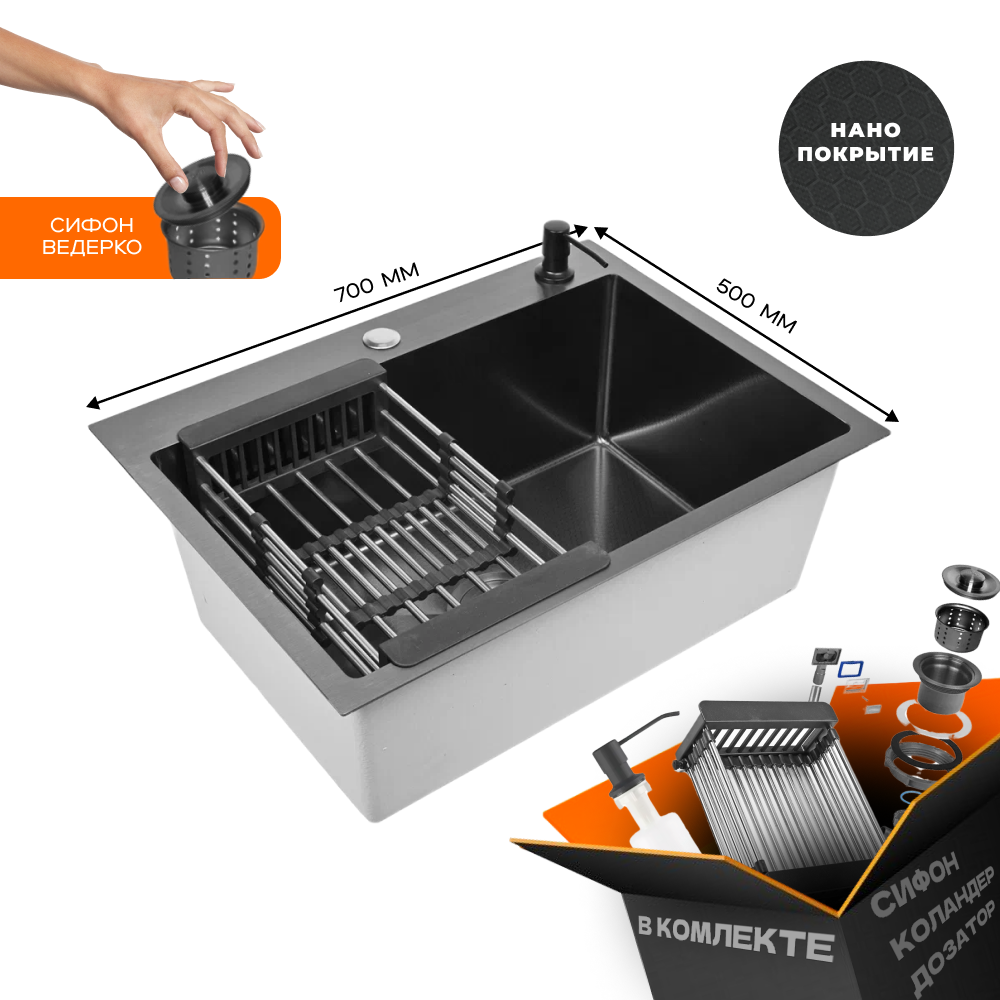 СИФОН ВЕДЕРКО

НАНО ПОКРЫТИЕ

700 ММ

500 ММ

В КОМЛЕКТЕ

СИФОН
КОЛАНДЕР
ДОЗАТОР