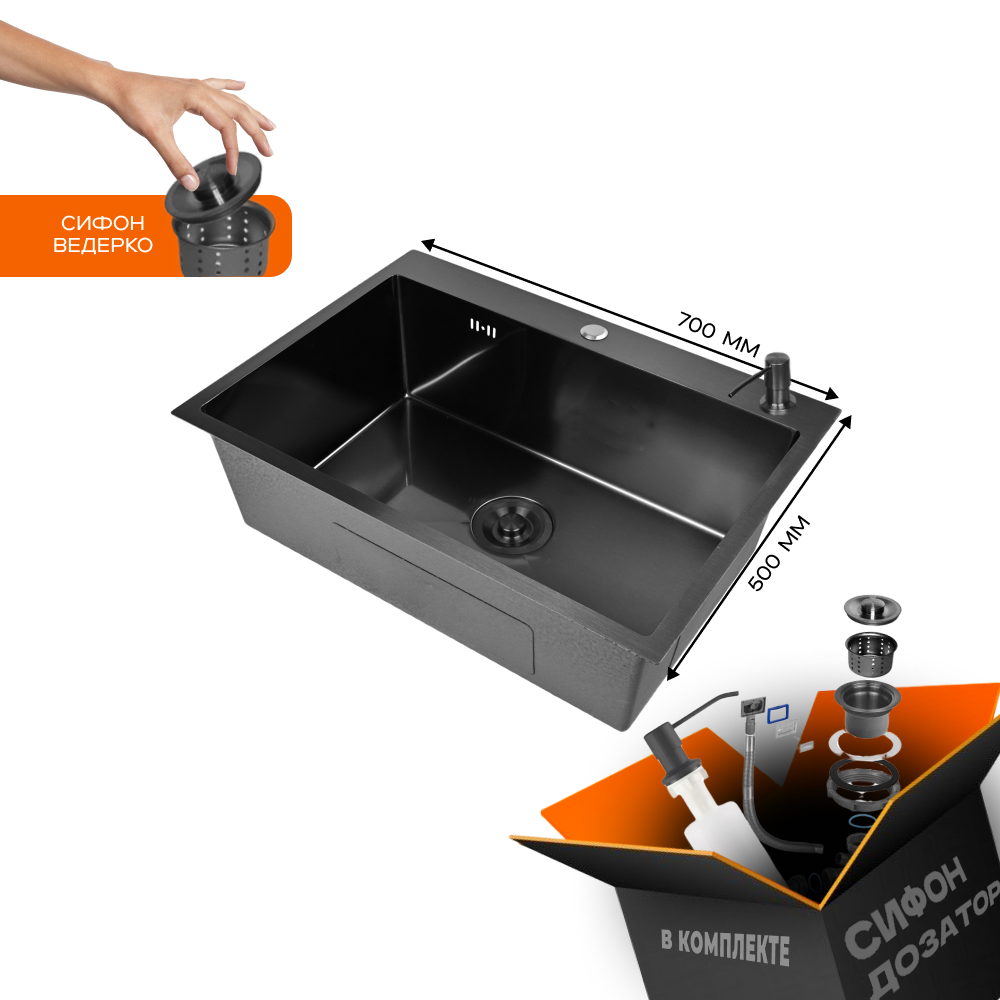 СИФОН ВЕДЕРКО

700 ММ

500 ММ

В КОМПЛЕКТЕ

СИФОН
ДОЗАТОР