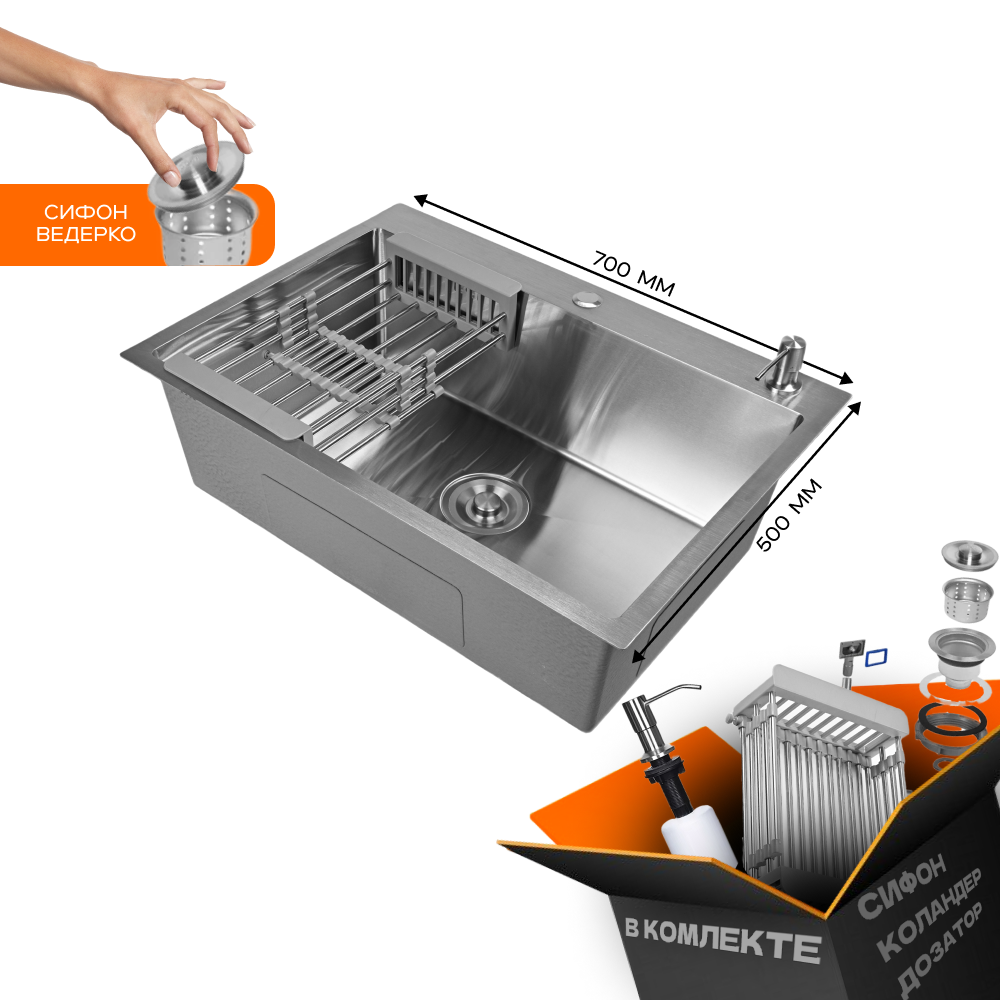 СИФОН
ВЕДЕРКО

700 ММ

500 ММ

В КОМЛЕКТЕ

СИФОН
КОЛАНДЕР
ДОЗАТОР