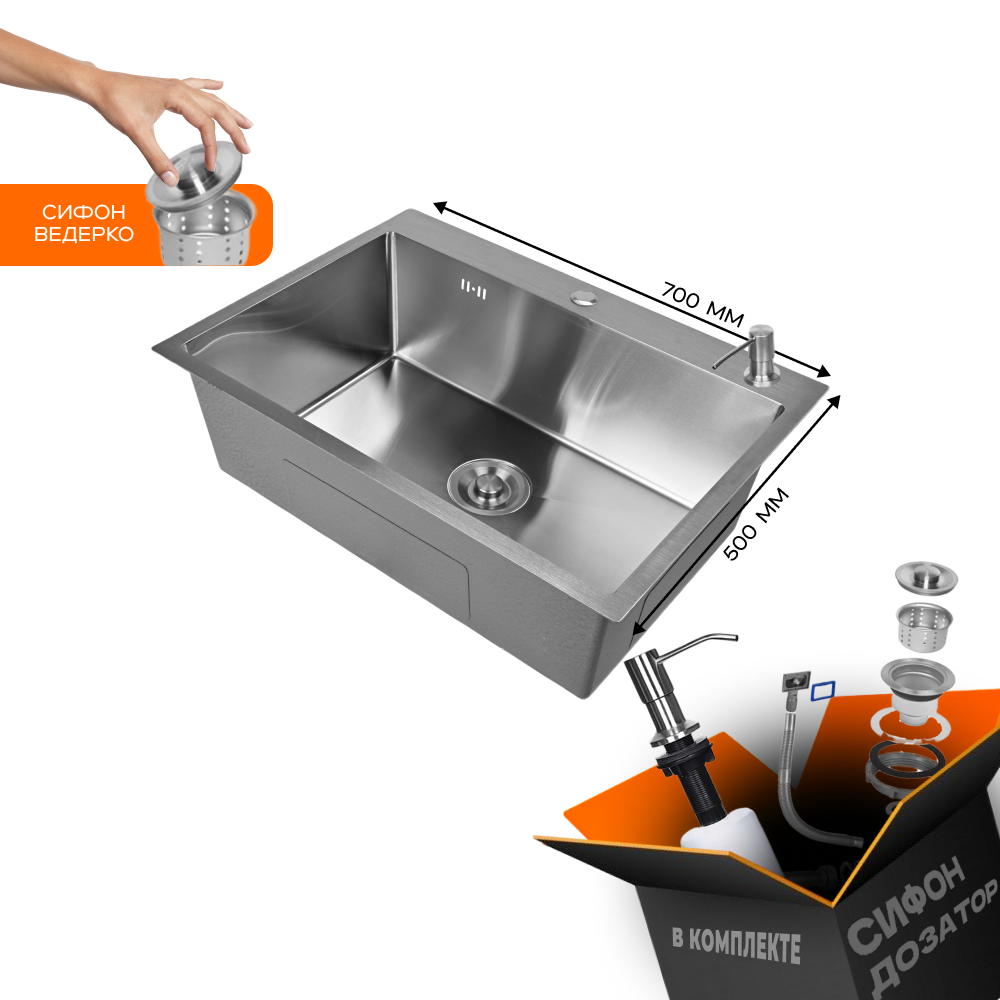 СИФОН ВЕДЕРКО

700 ММ

500 ММ

В КОМПЛЕКТЕ

СИФОН ДОЗАТОР