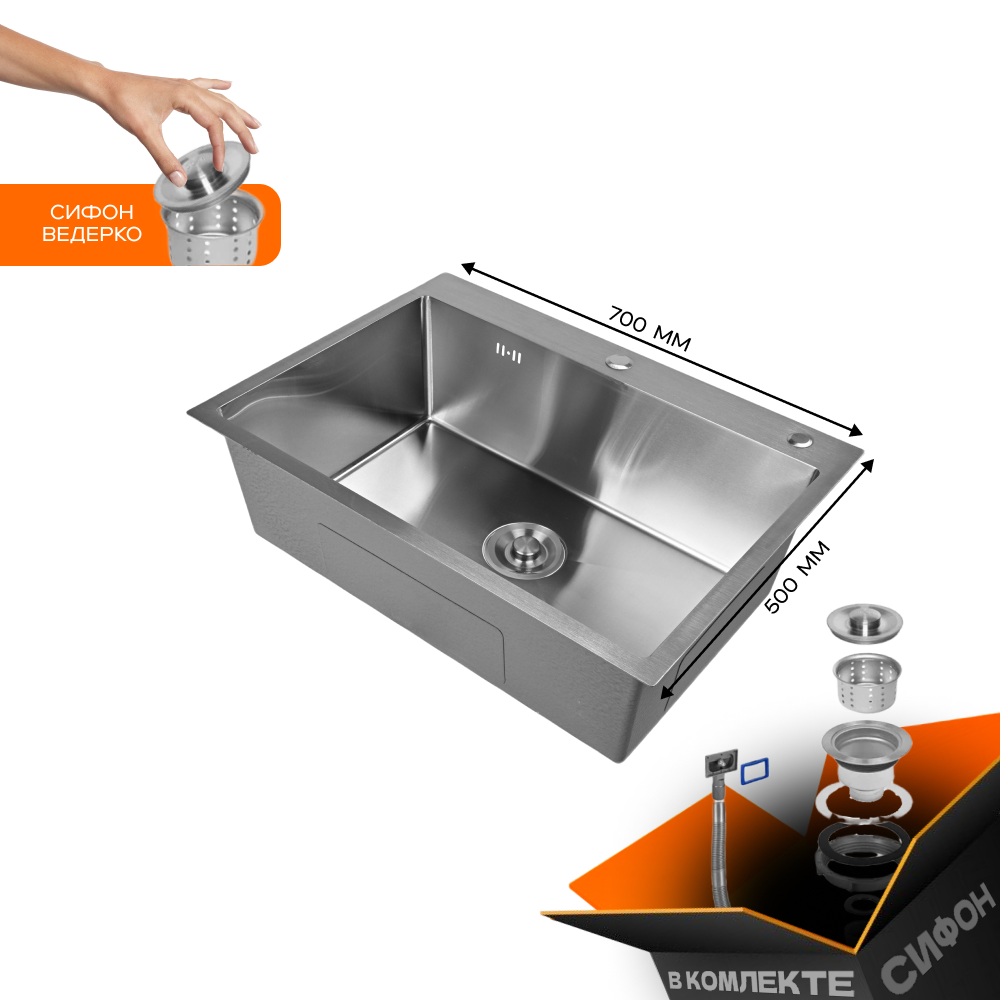 СИФОН ВЕДЕРКО

700 ММ

500 ММ

В КОМЛЕКТЕ

СИФОН