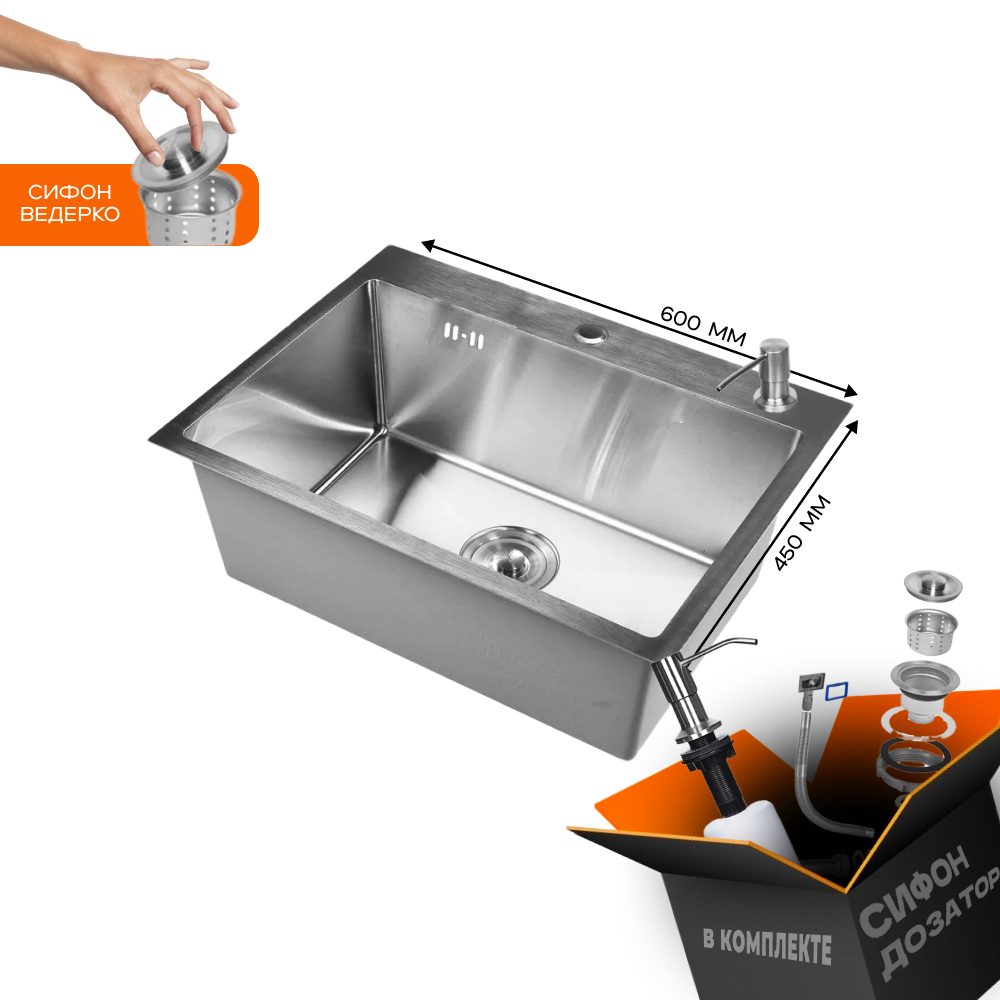 СИФОН ВЕДЕРКО

600 ММ

450 ММ

В КОМПЛЕКТЕ

СИФОН ДОЗАТОР