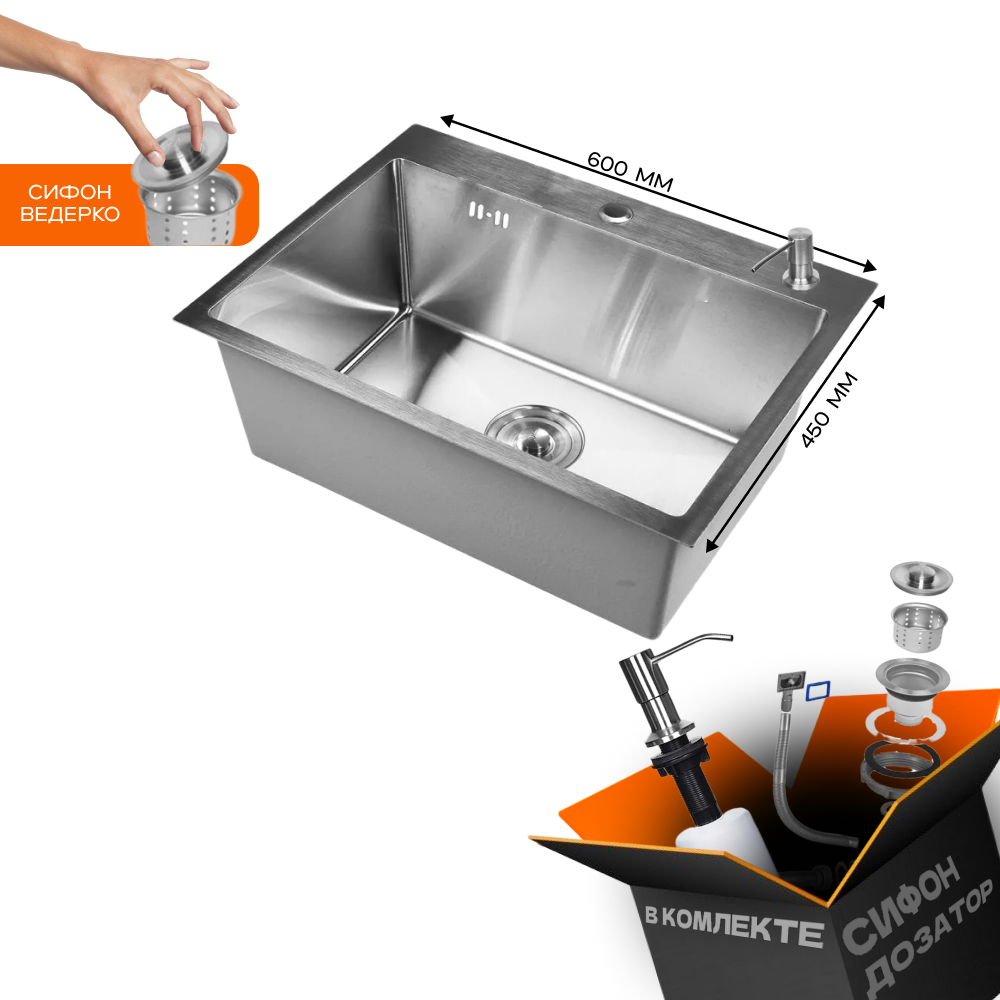 СИФОН ВЕДЕРКО

600 ММ

450 ММ

В КОМЛЕКТЕ

СИФОН
ДОЗАТОР