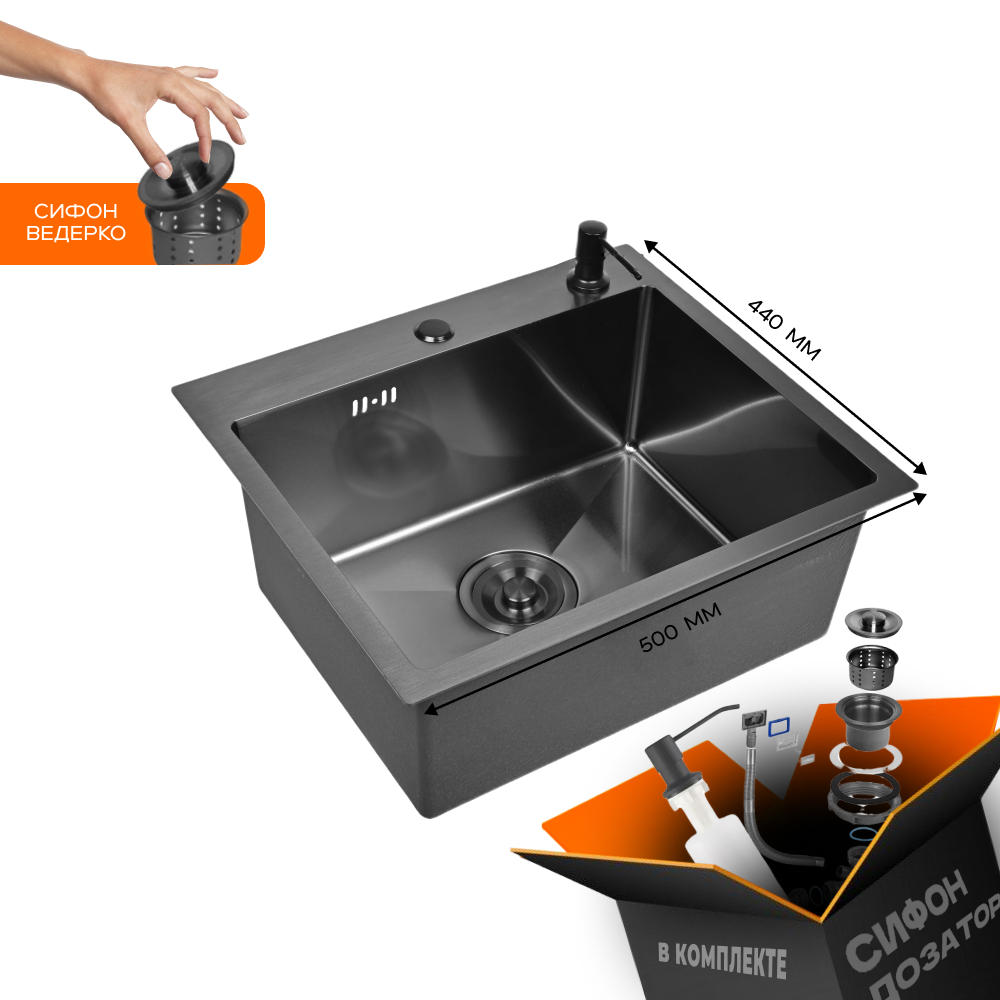 СИФОН ВЕДЕРКО

440 ММ

500 ММ

В КОМПЛЕКТЕ

СИФОН
ДОЗАТОР