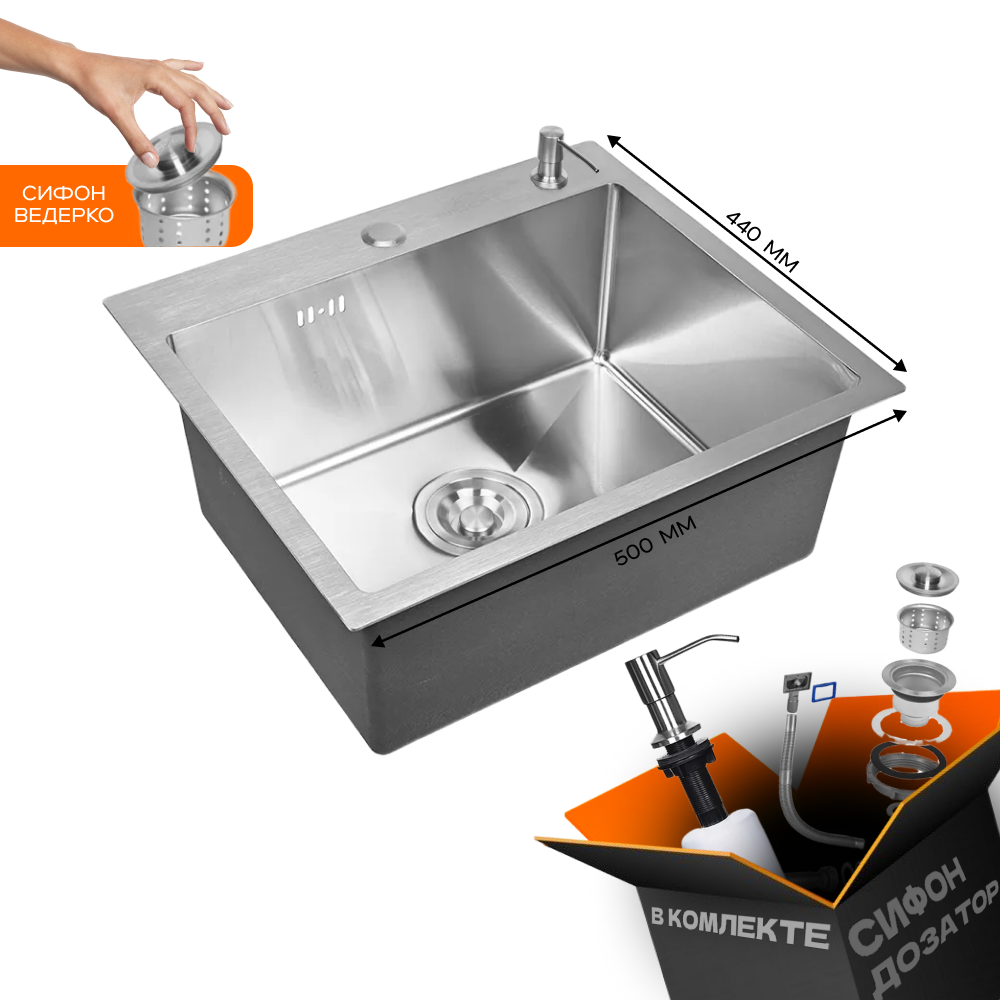 СИФОН ВЕДЕРКО

440 ММ

500 ММ

В КОМЛЕКТЕ

СИФОН
ДОЗАТОР