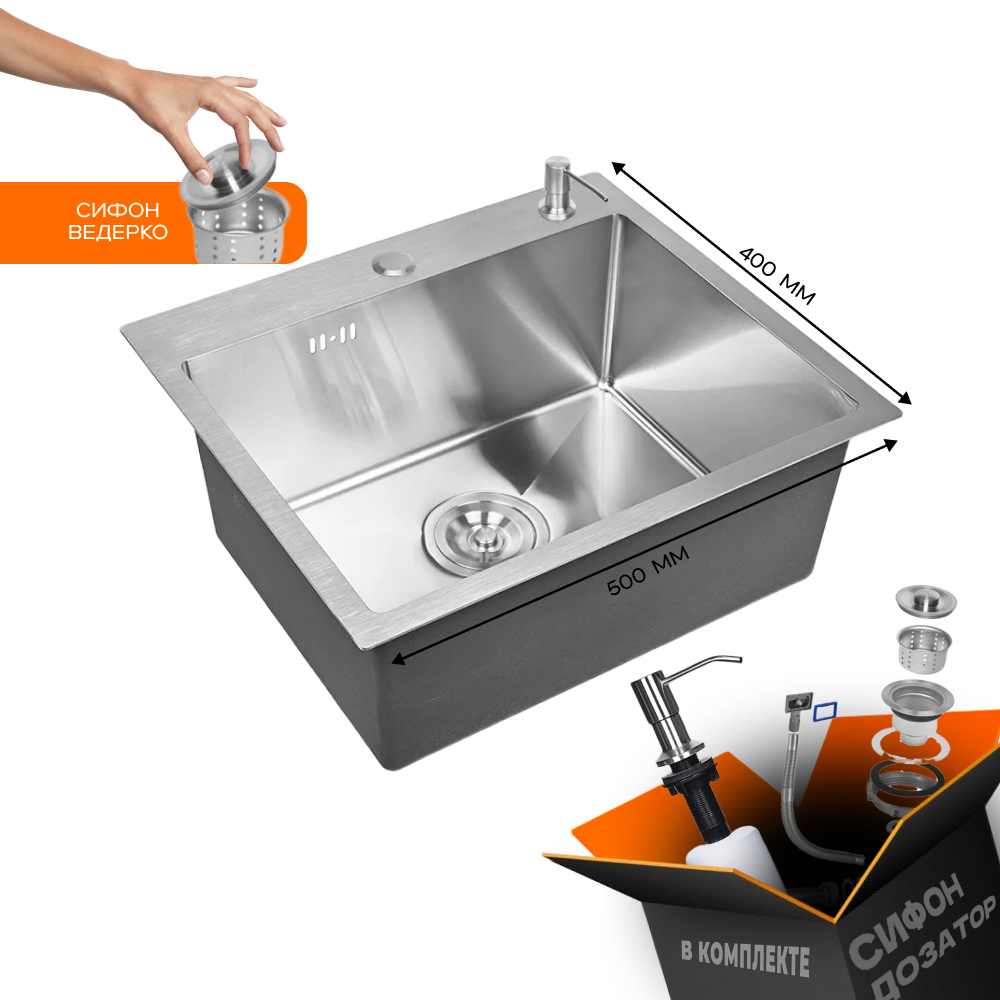 СИФОН ВЕДЕРКО

400 ММ

500 ММ

В КОМПЛЕКТЕ

СИФОН
ДОЗАТОР