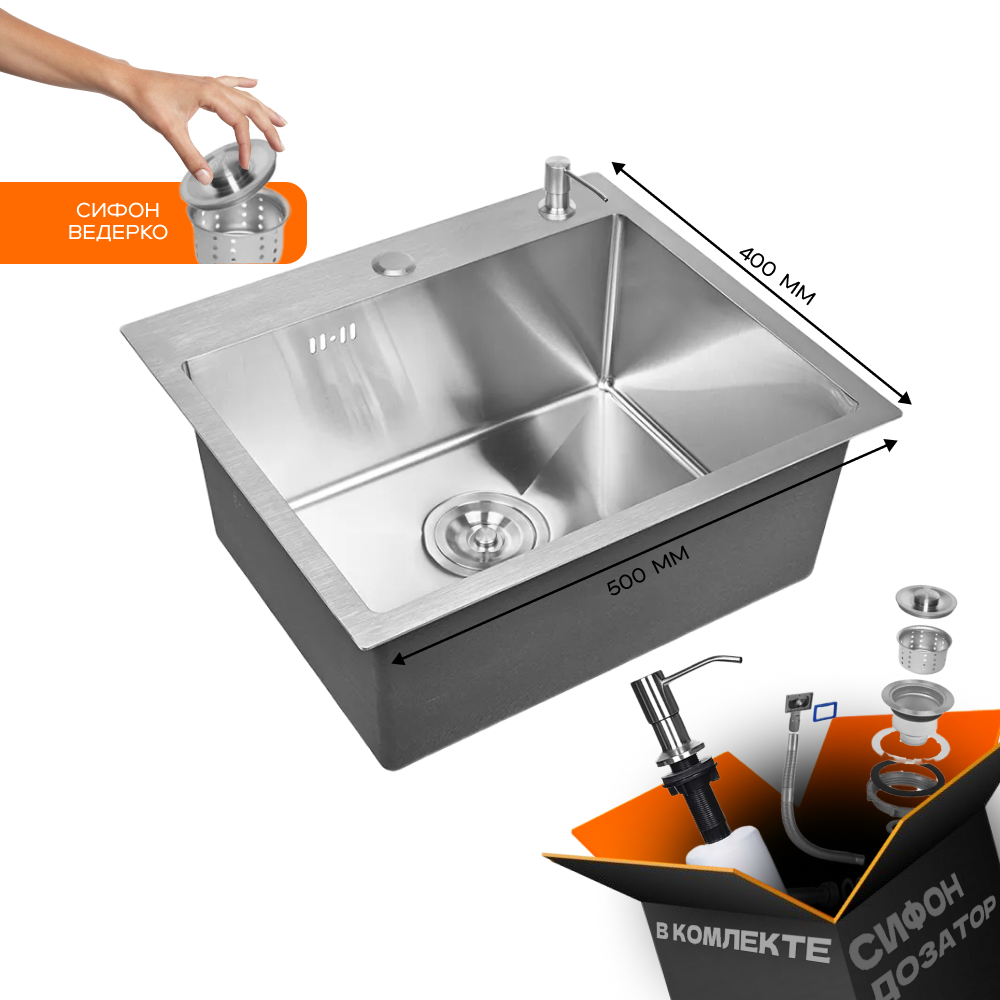 СИФОН ВЕДЕРКО

400 ММ

500 ММ

В КОМЛЕКТЕ

СИФОН ДОЗАТОР