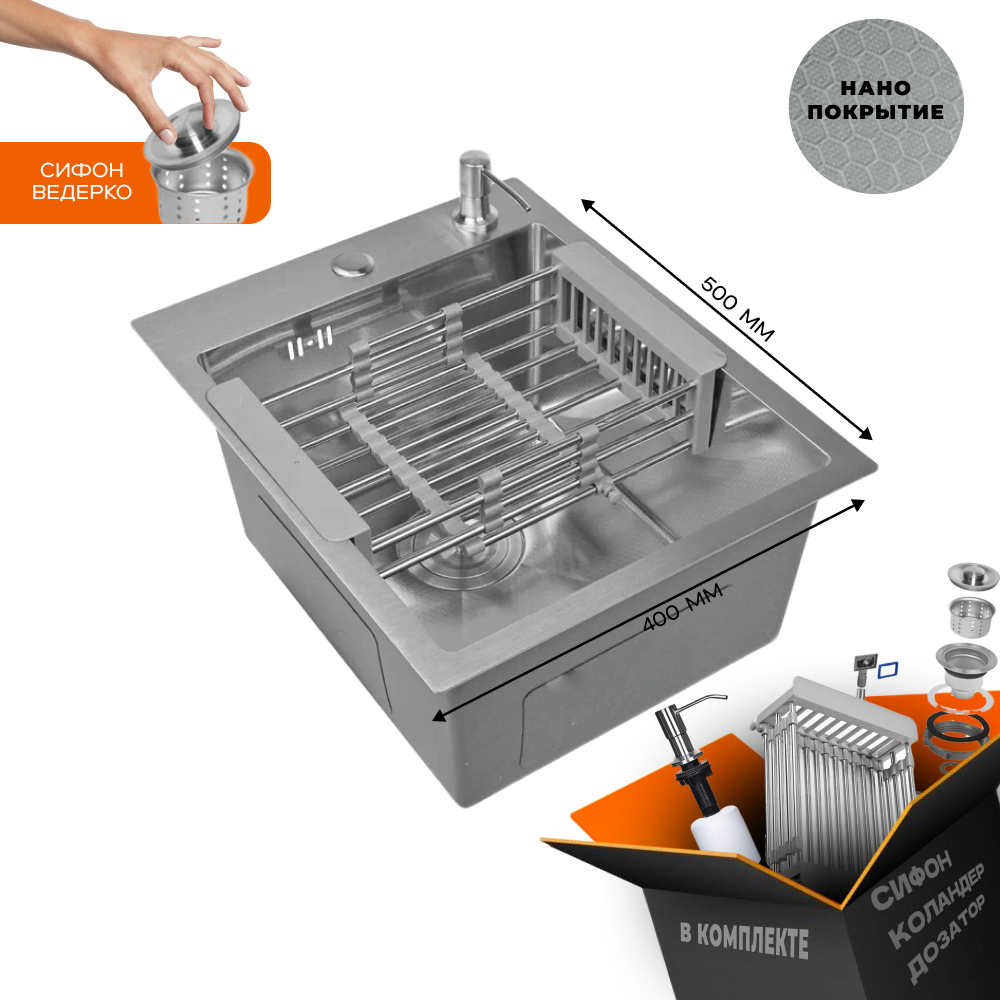 СИФОН ВЕДЕРКО

НАНО ПОКРЫТИЕ

500 ММ

400 ММ

В КОМПЛЕКТЕ

СИФОН
КОЛАНДЕР
ДОЗАТОР