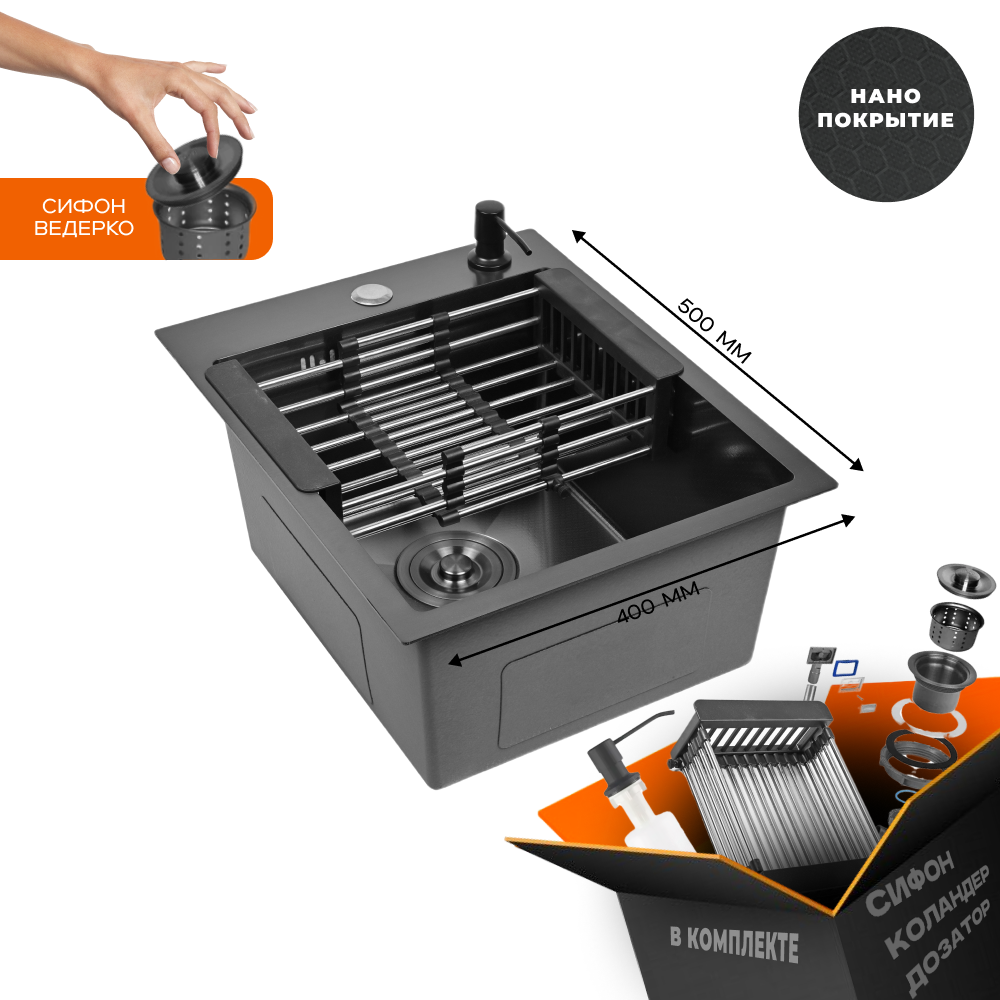 СИФОН ВЕДЕРКО

НАНО ПОКРЫТИЕ

500 ММ

400 ММ

В КОМПЛЕКТЕ

СИФОН
КОЛАНДЕР
ДОЗАТОР