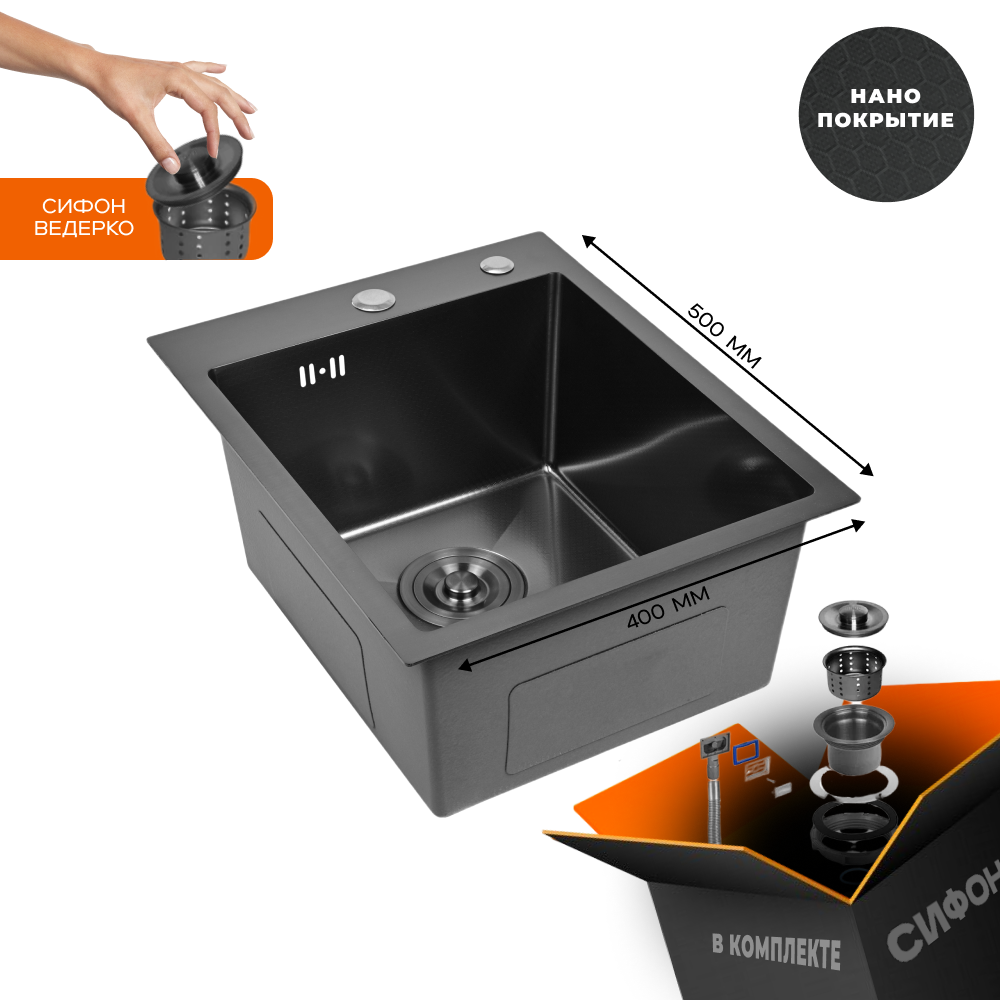 СИФОН ВЕДЕРКО

НАНО ПОКРЫТИЕ

500 ММ

400 ММ

В КОМПЛЕКТЕ

СИФОН