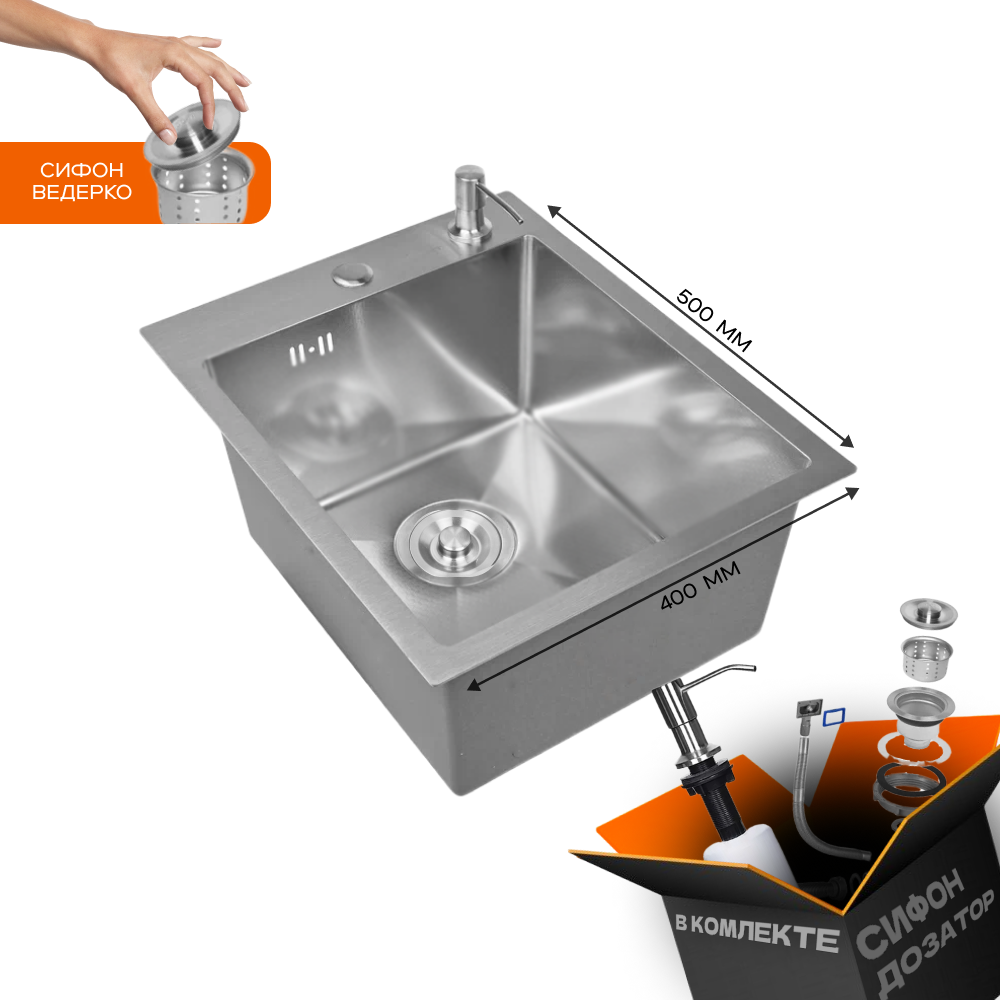 СИФОН
ВЕДЕРКО

500 ММ

400 ММ

В КОМЛЕКТЕ

СИФОН
ДОЗАТОР