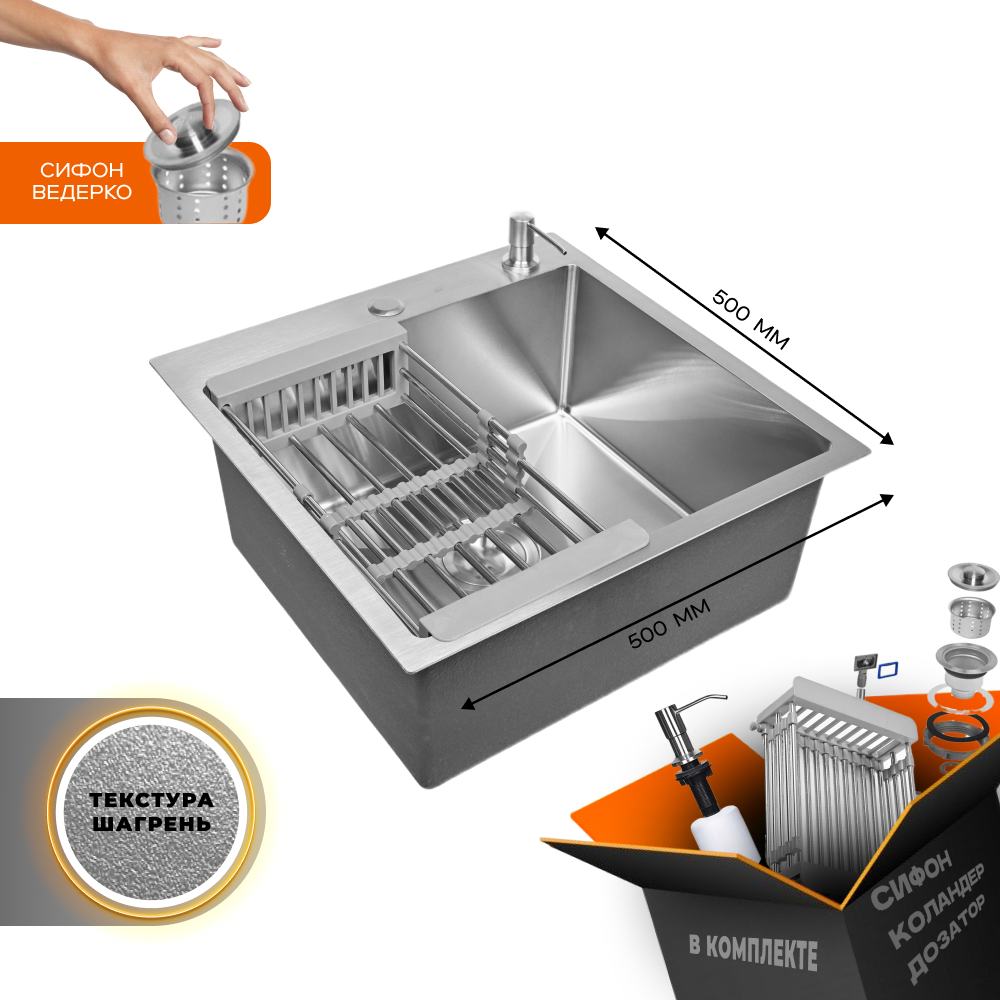 СИФОН ВЕДЕРКО

500 ММ

500 ММ

ТЕКСТУРА ШАГРЕНЬ

В КОМПЛЕКТЕ

СИФОН
КОЛАНДЕР
ДОЗАТОР