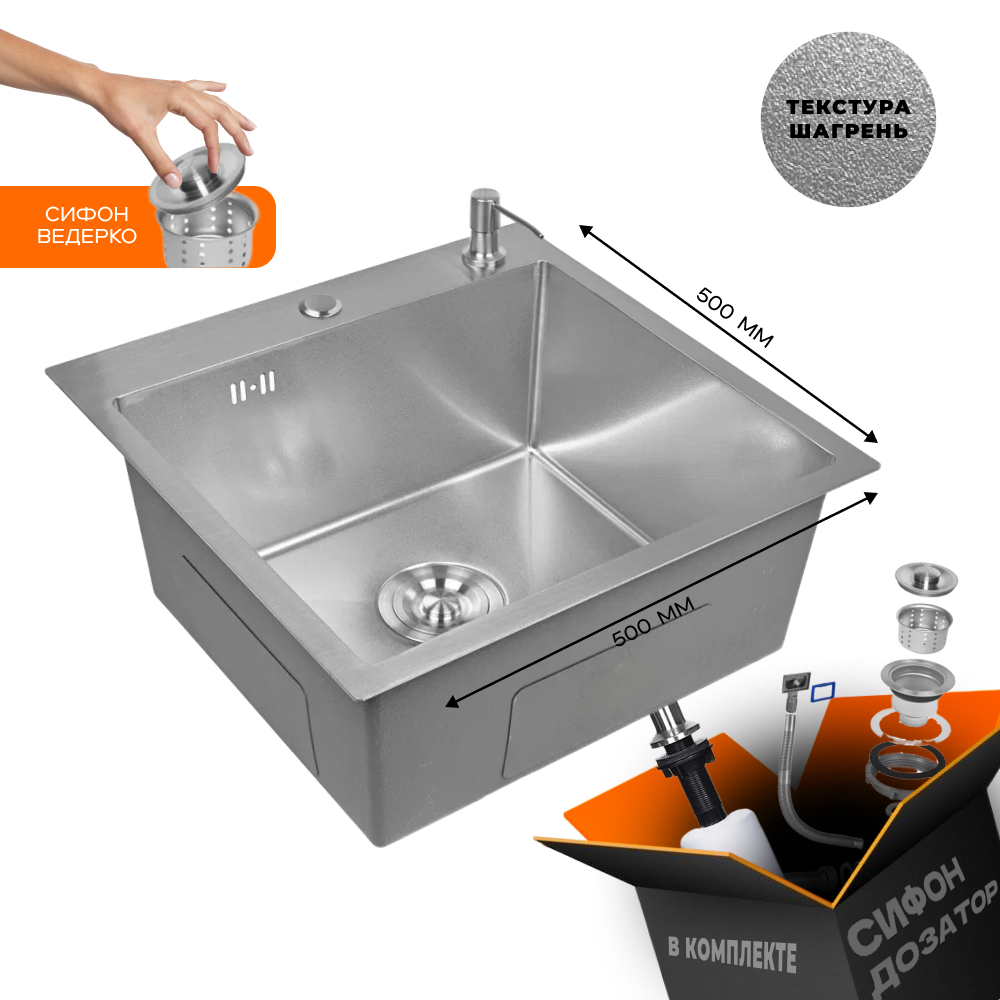 СИФОН ВЕДЕРКО

ТЕКСТУРА ШАГРЕНЬ

500 ММ

500 ММ

В КОМПЛЕКТЕ

СИФОН ДОЗАТОР