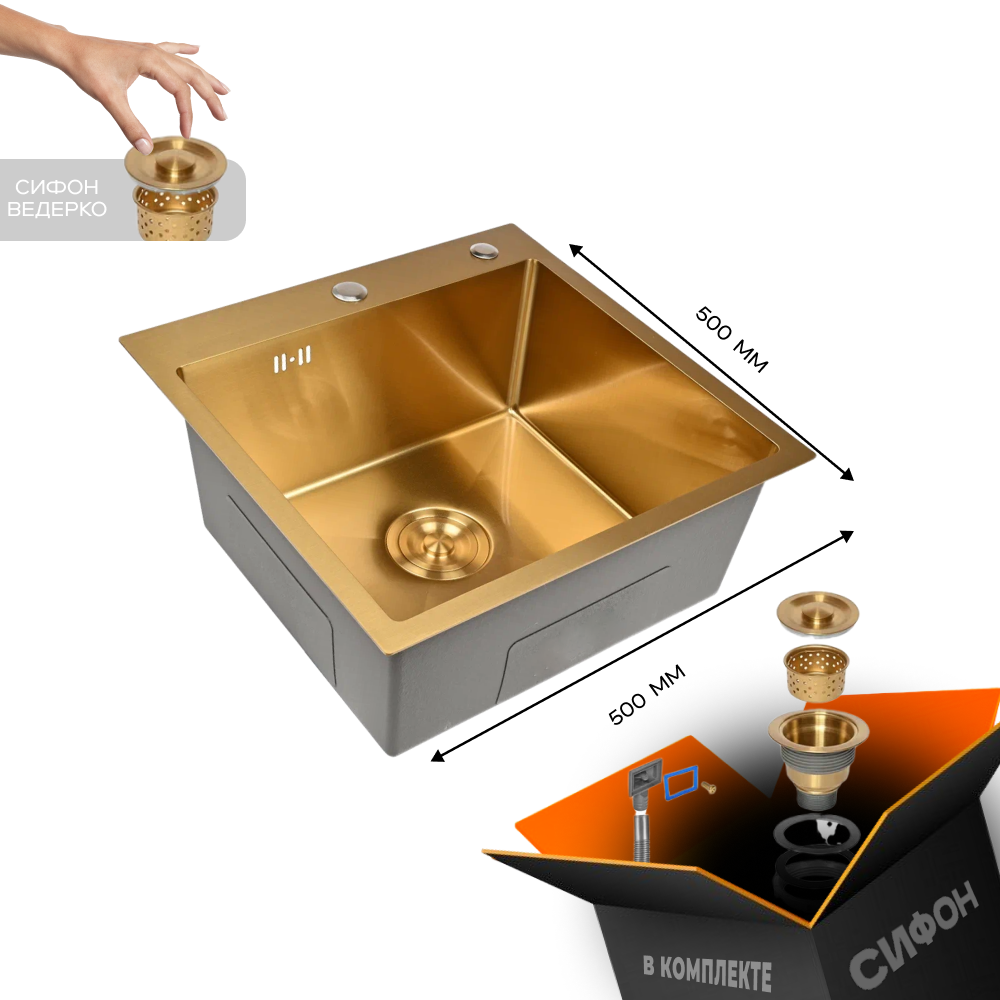 СИФОН ВЕДЕРКО

500 ММ

500 ММ

В КОМПЛЕКТЕ

СИФОН