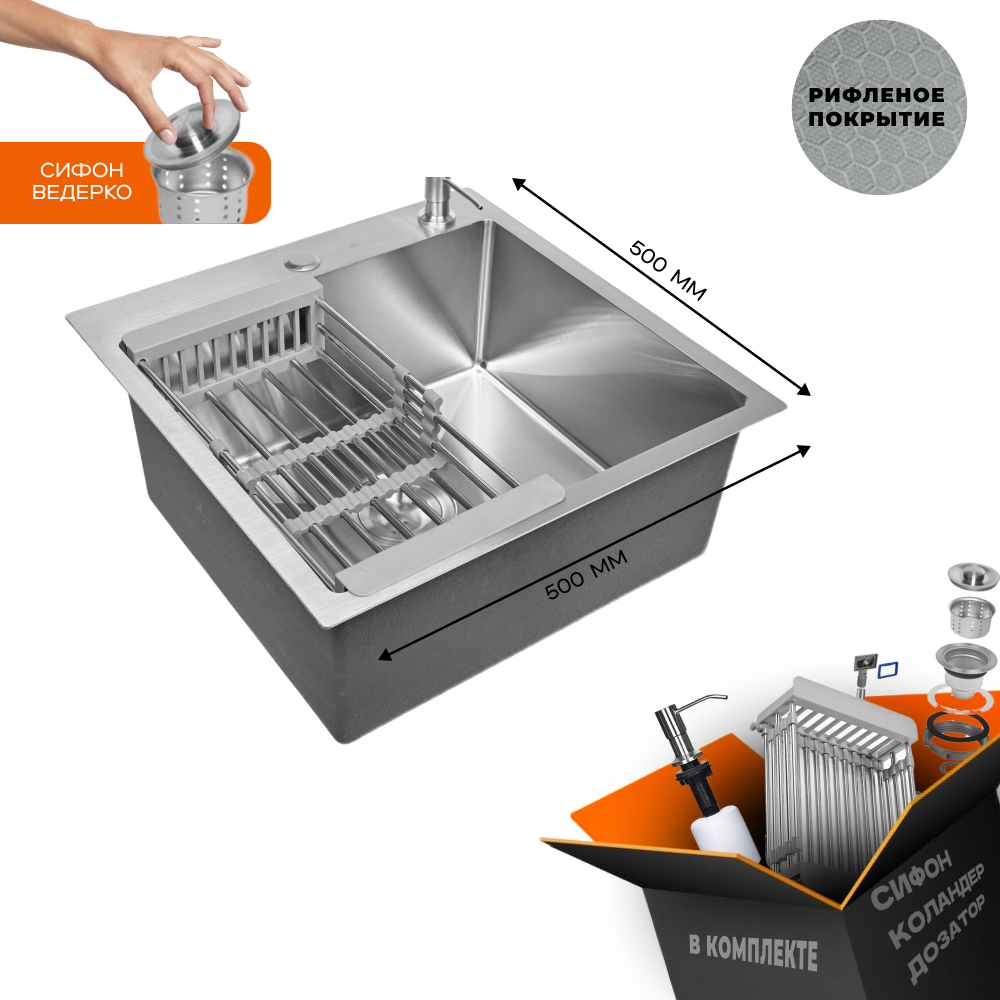 СИФОН ВЕДЕРКО

РИФЛЕНОЕ ПОКРЫТИЕ

500 ММ

500 ММ

В КОМПЛЕКТЕ

СИФОН
КОЛАНДЕР
ДОЗАТОР