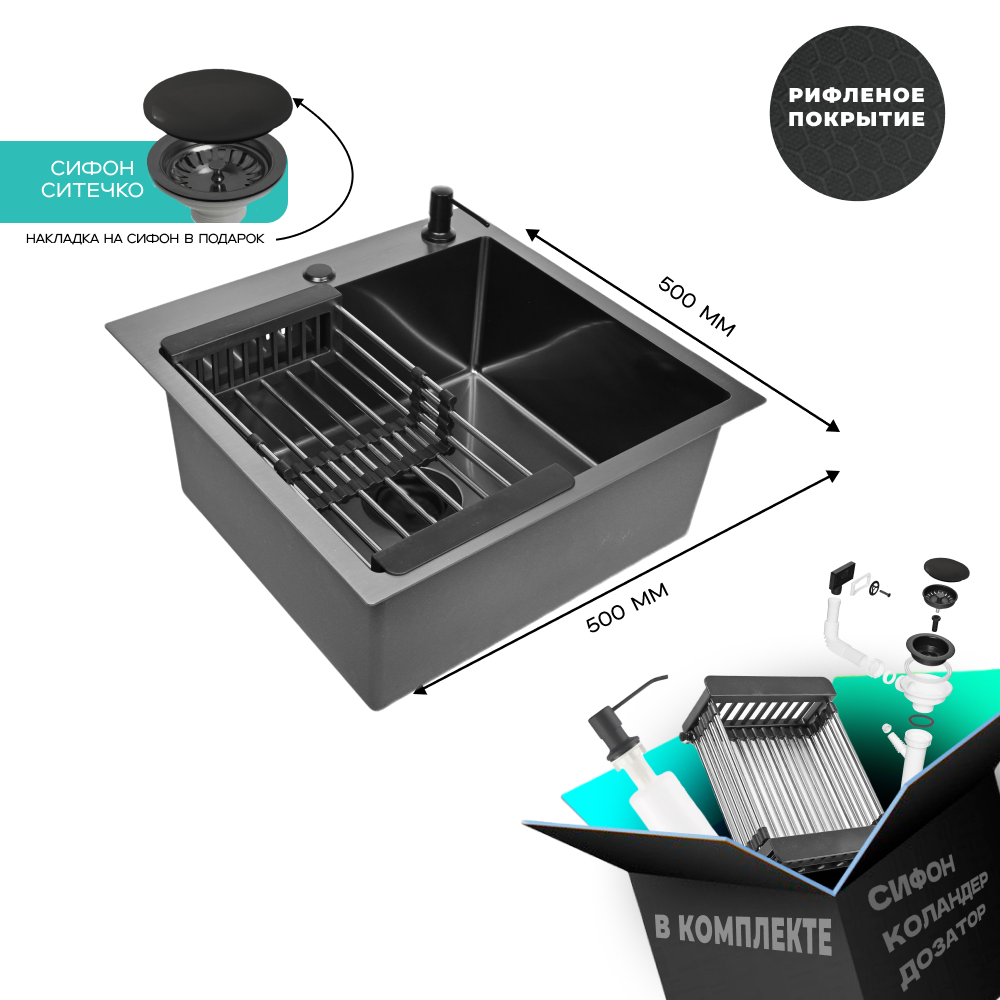 СИФОН СИТЕЧКО

НАКЛАДКА НА СИФОН В ПОДАРОК

РИФЛЕНОЕ ПОКРЫТИЕ

500 ММ

500 ММ

В КОМПЛЕКТЕ

СИФОН
КОЛАНДЕР
ДОЗАТОР