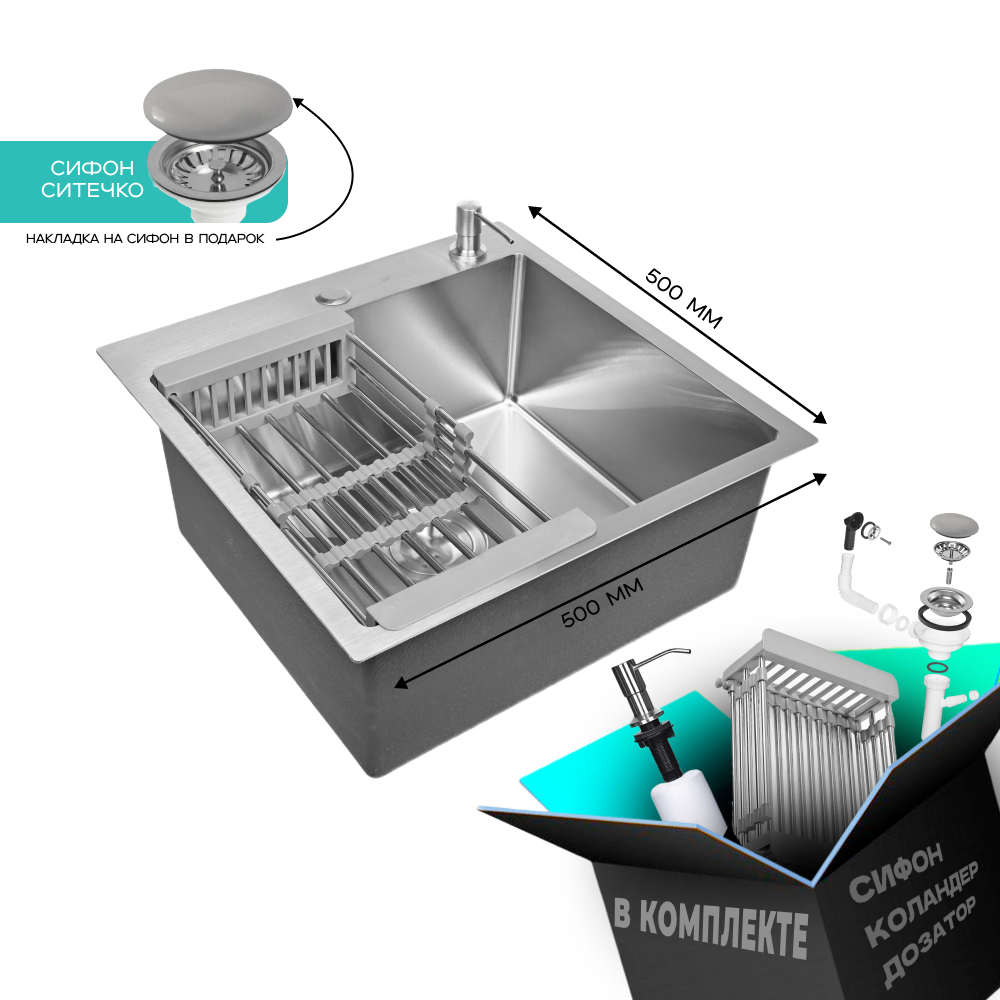 СИФОН
СИТЕЧКО

НАКЛАДКА НА СИФОН В ПОДАРОК

500 ММ

500 ММ

В КОМПЛЕКТЕ

СИФОН
КОЛАНДЕР
ДОЗАТОР