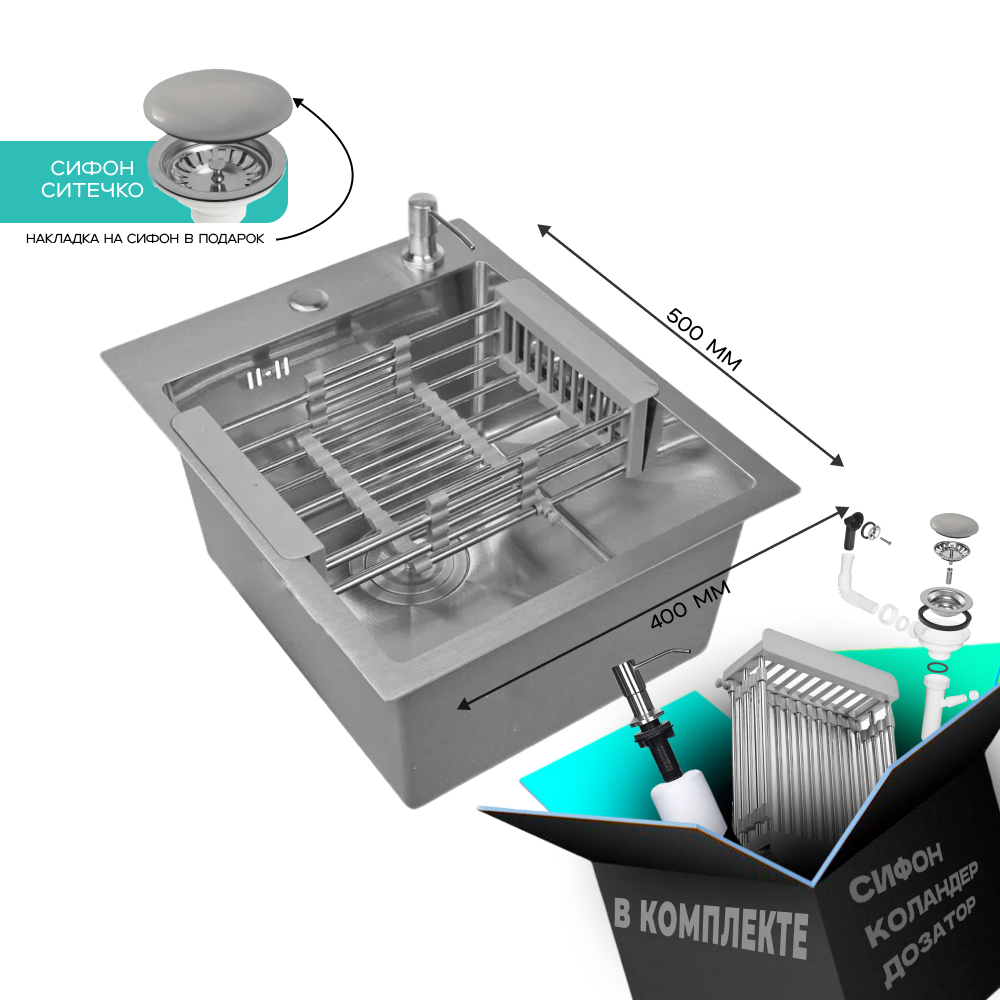 СИФОН
СИТЕЧКО

НАКЛАДКА НА СИФОН В ПОДАРОК

500 ММ

400 ММ

В КОМПЛЕКТЕ

СИФОН
КОЛАНДЕР
ДОЗАТОР