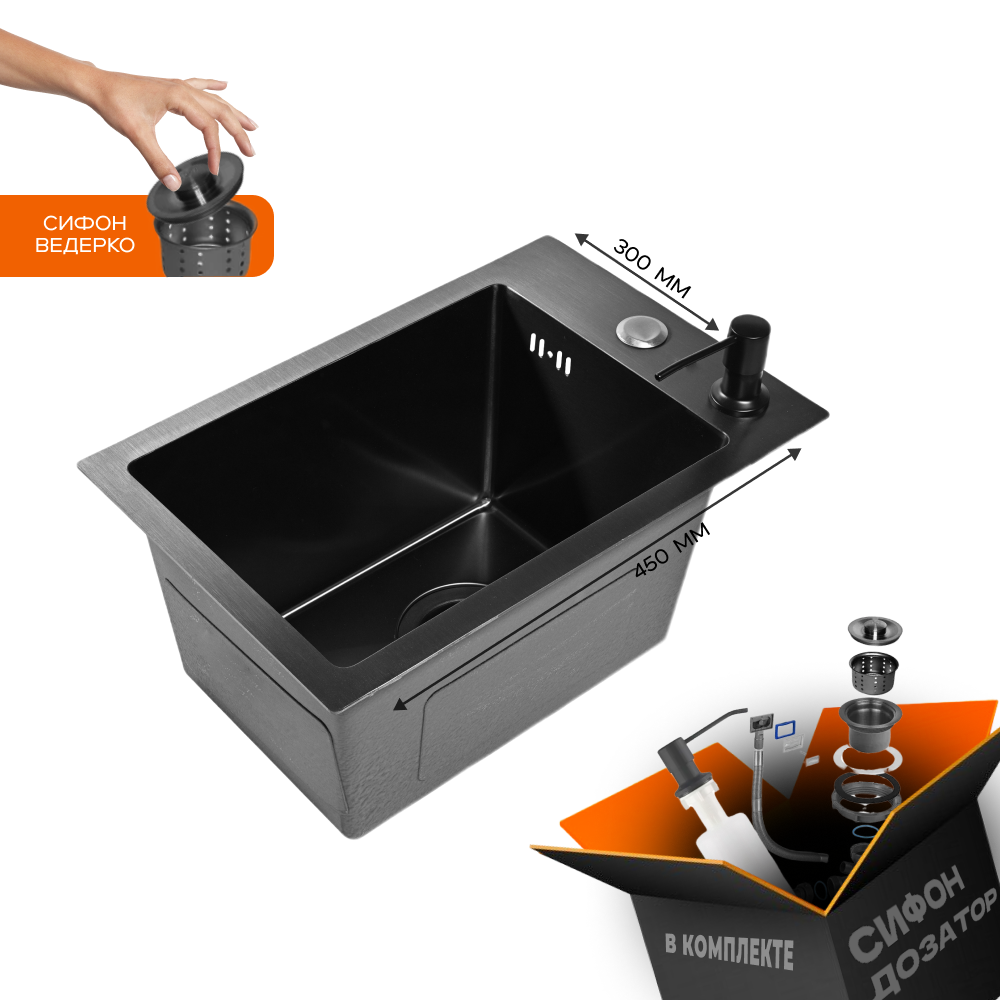 СИФОН ВЕДЕРКО

300 ММ

450 ММ

В КОМПЛЕКТЕ

СИФОН
ДОЗАТОР