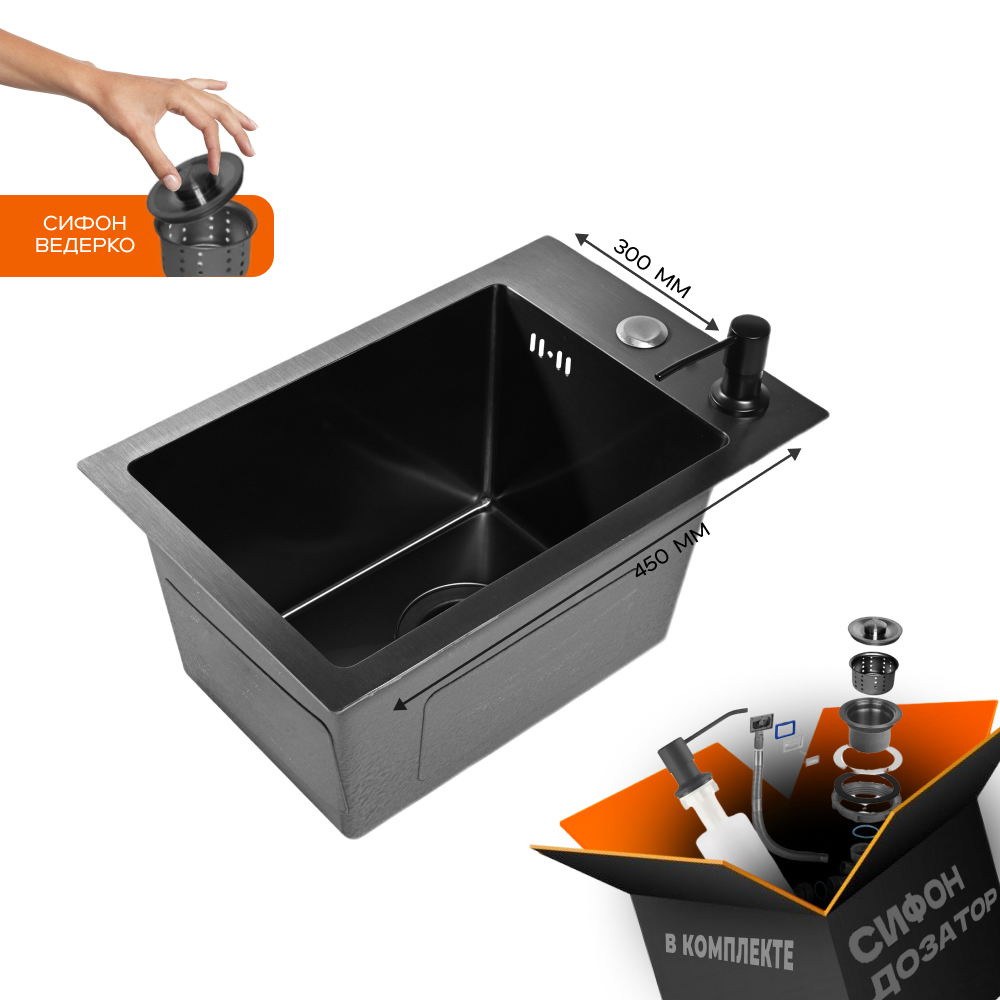 СИФОН ВЕДЕРКО

300 ММ

450 ММ

В КОМПЛЕКТЕ

СИФОН ДОЗАТОР