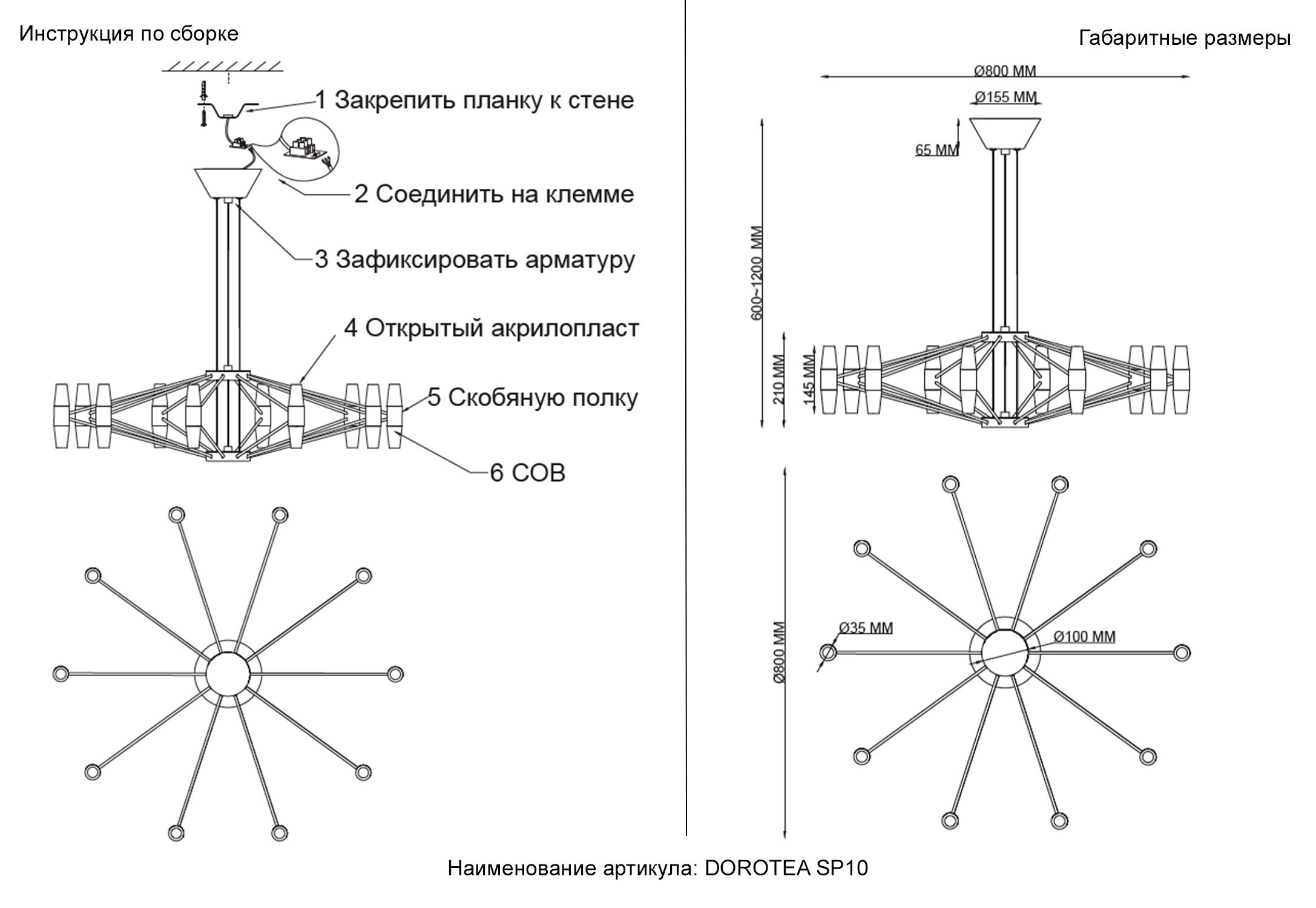 Инструкция по сборке

1 Закрепить планку к стене

2 Соединить на клемме

3 Зафиксировать арматуру

4 Открытый акрилопласт

5 Скобяную полку

6 COB

Габаритные размеры

Ø800 MM

Ø155 MM

65 MM

600~1200 MM

210 MM

145 MM

Ø800 MM

Ø35 MM

Ø100 MM

Наименование артикула: DOROTEA SP10