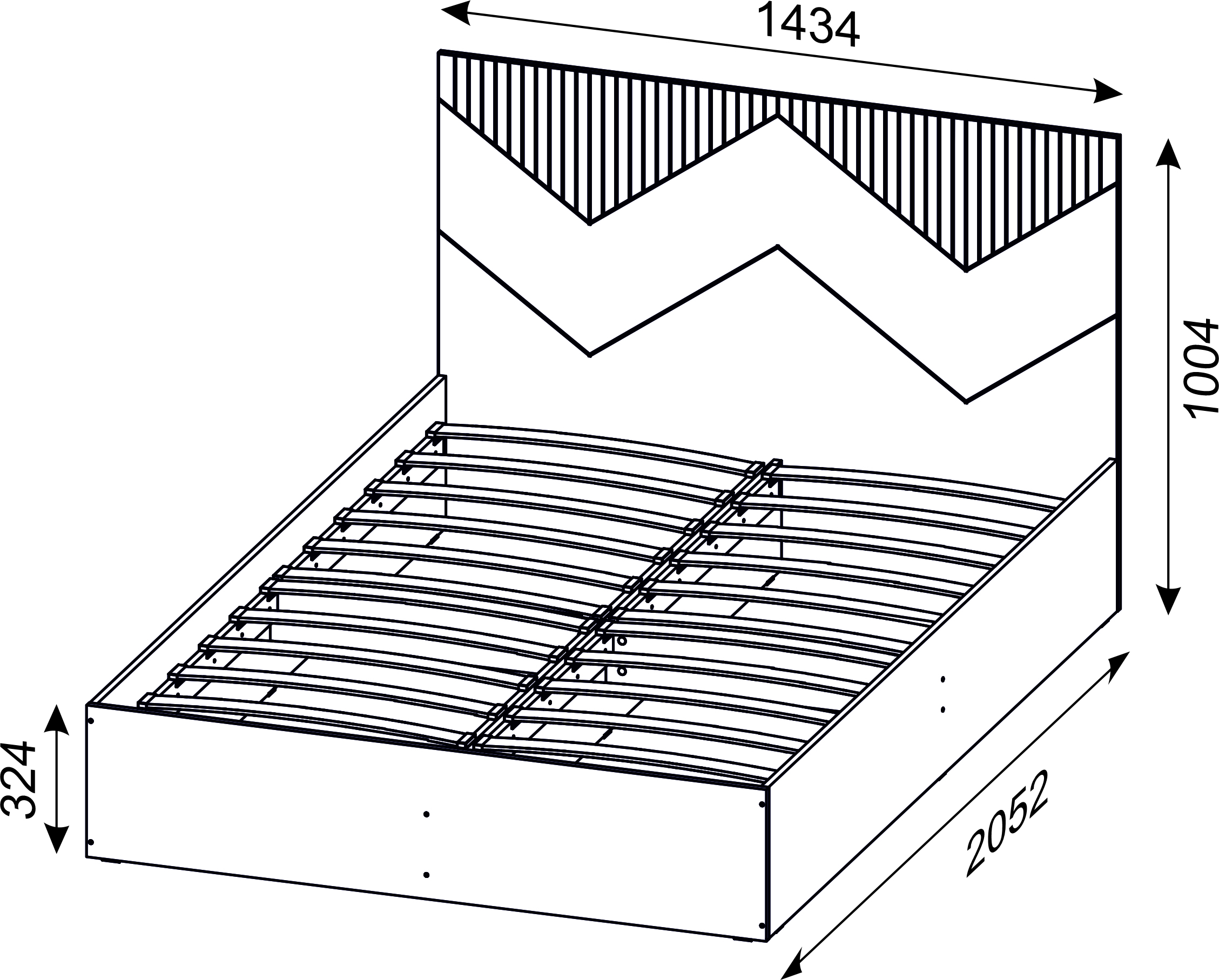 1434
1004
324
2052