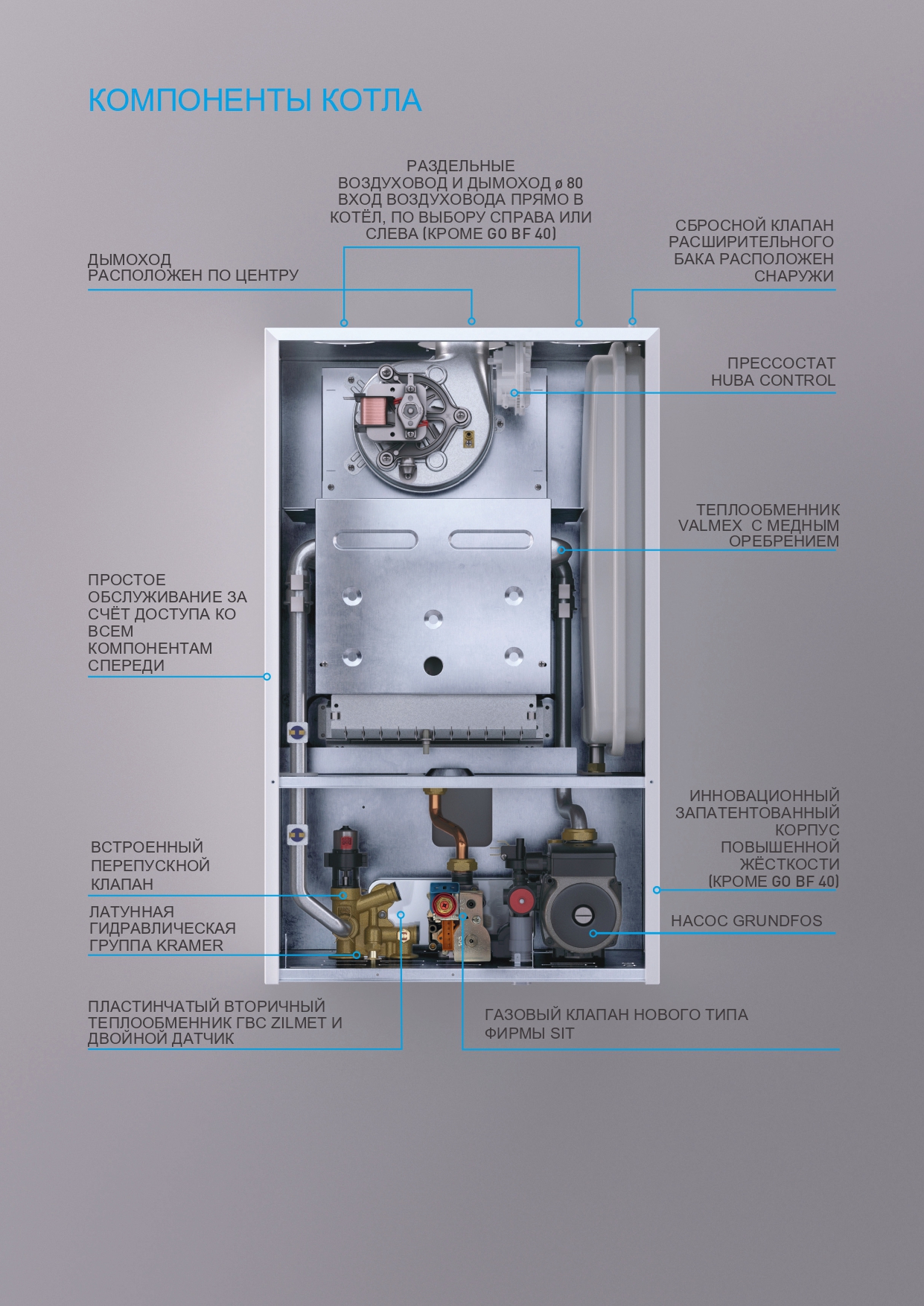 КОМПОНЕНТЫ КОТЛА

РАЗДЕЛЬНЫЕ ВОЗДУХОВОД И ДЫМОХОД ø 80 ВХОД ВОЗДУХОВОДА ПРЯМО В КОТЁЛ, ПО ВЫБОРУ СПРАВА ИЛИ СЛЕВА (КРОМЕ GO BF 40)

ДЫМОХОД РАСПОЛОЖЕН ПО ЦЕНТРУ

СБРОСНОЙ КЛАПАН РАСШИРИТЕЛЬНОГО БАКА РАСПОЛОЖЕН СНАРУЖИ

ПРЕССОСТАТ HUBA CONTROL

ТЕПЛООБМЕННИК VALMEX С МЕДНЫМ ОРЕБРЕНИЕМ

ПРОСТОЕ ОБСЛУЖИВАНИЕ ЗА СЧЁТ ДОСТУПА КО ВСЕМ КОМПОНЕНТАМ СПЕРЕДИ

ИННОВАЦИОННЫЙ ЗАПАТЕНТОВАННЫЙ КОРПУС ПОВЫШЕННОЙ ЖЁСТКОСТИ (КРОМЕ GO BF 40)

ВСТРОЕННЫЙ ПЕРЕПУСКНОЙ КЛАПАН

ЛАТУННАЯ ГИДРАВЛИЧЕСКАЯ ГРУППА KRAMER

НАСОС GRUNDFOS

ПЛАСТИНЧАТЫЙ ВТОРИЧНЫЙ ТЕПЛООБМЕННИК ГВС ZILMET И ДВОЙНОЙ ДАТЧИК

ГАЗОВЫЙ КЛАПАН НОВОГО ТИПА ФИРМЫ SIT