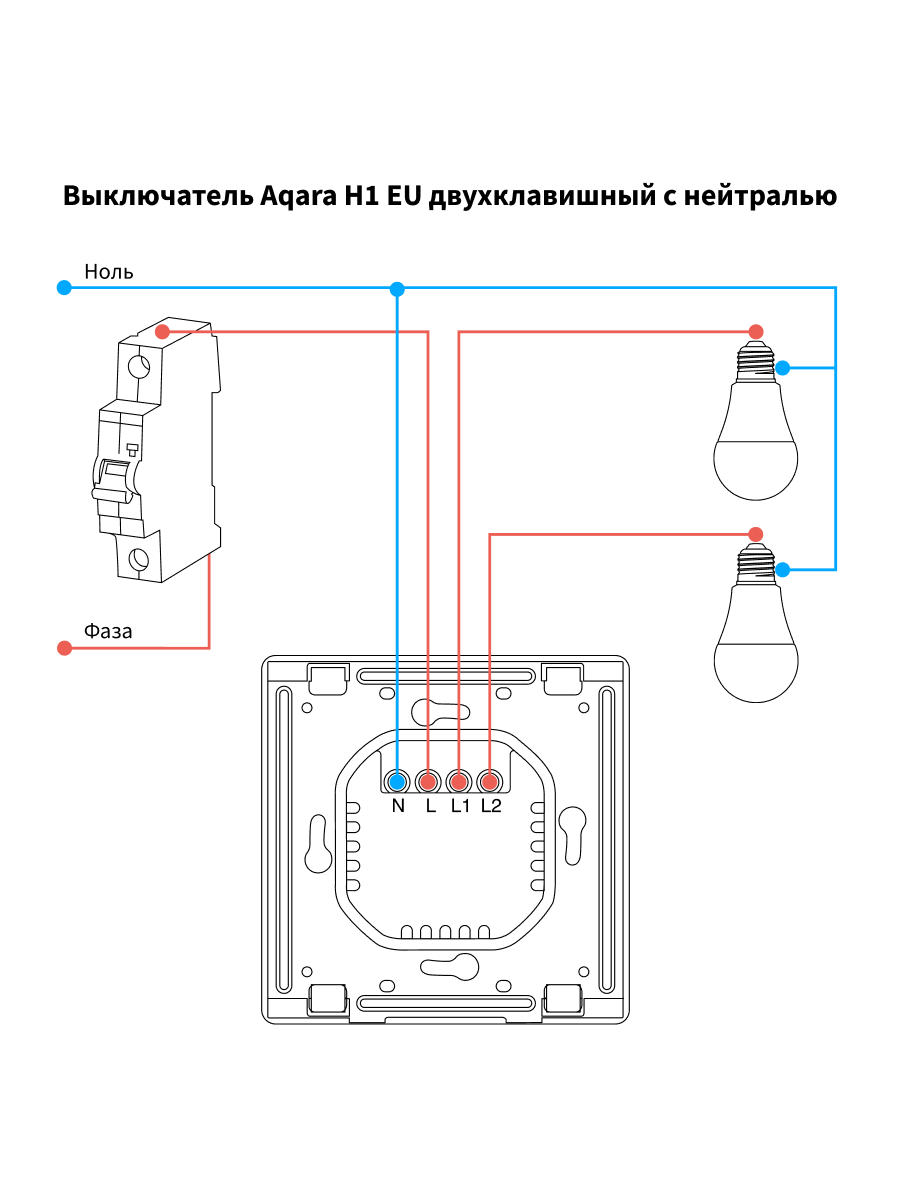 Выключатель Aqara H1 EU двухклавишный с нейтралью

Ноль

Фаза

N L L1 L2