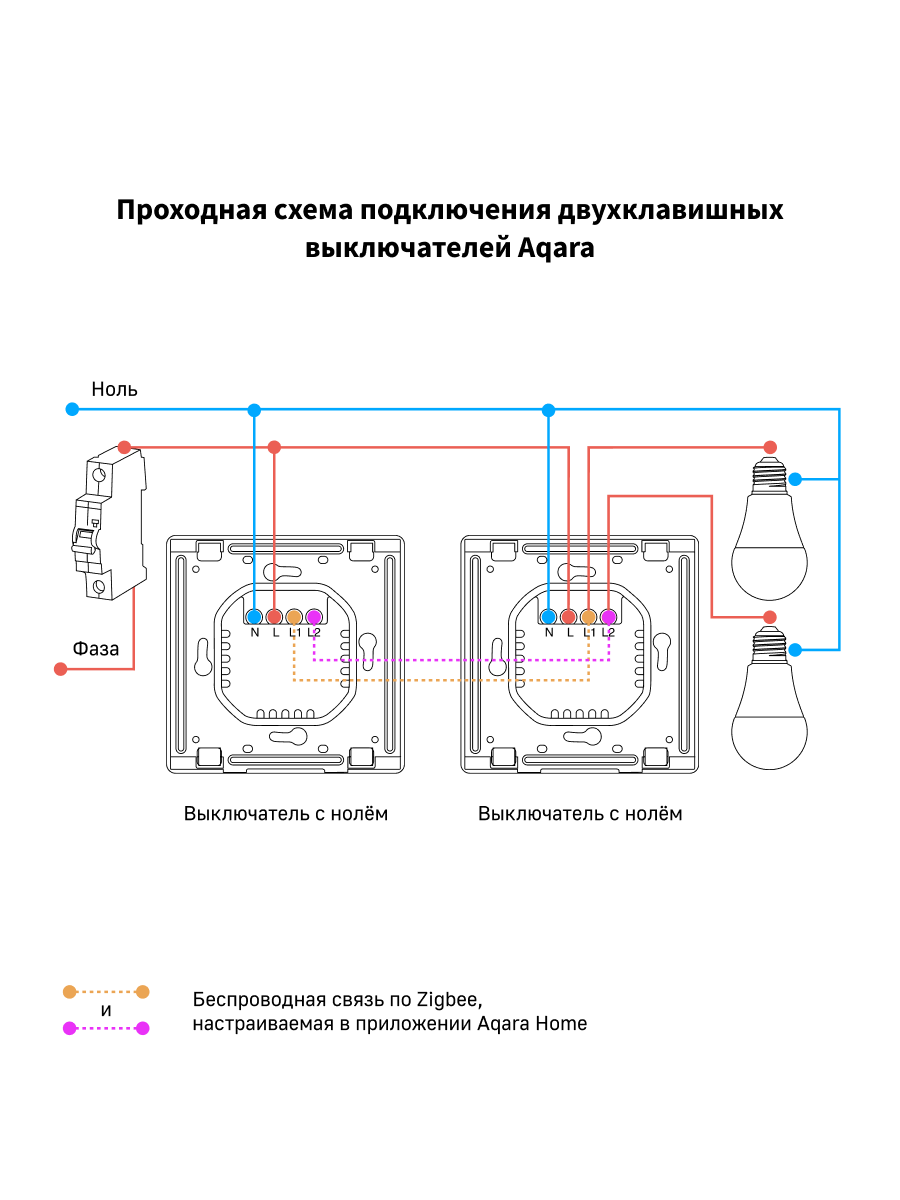 Проходная схема подключения двухклавишных выключателей Aqara

Ноль

Фаза

N L L1 L2

N L L1 L2

Выключатель с нолём

Выключатель с нолём

и

Беспроводная связь по Zigbee, настраиваемая в приложении Aqara Home