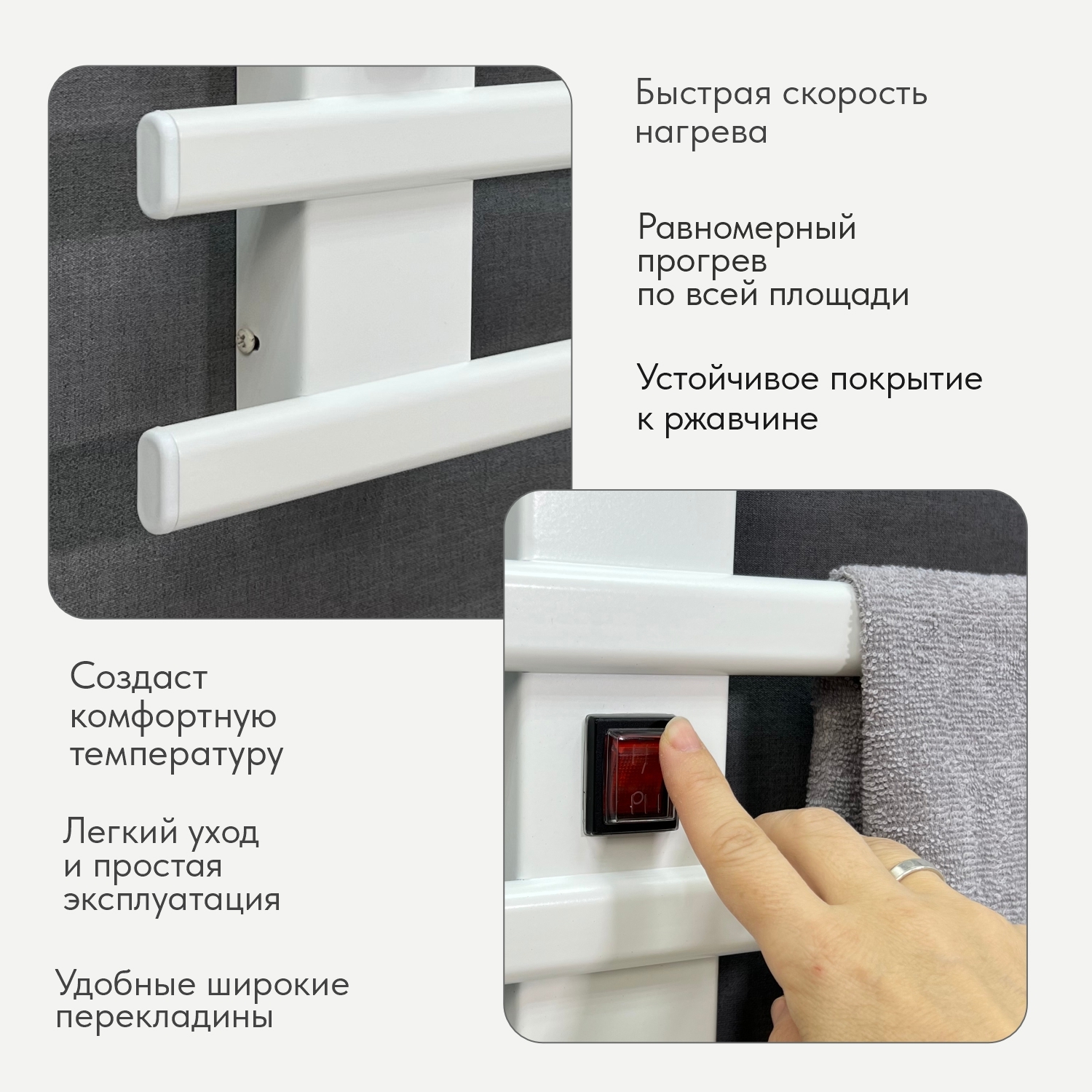 Быстрая скорость нагрева

Равномерный прогрев по всей площади

Устойчивое покрытие к ржавчине

Создаст комфортную температуру

Легкий уход и простая эксплуатация

Удобные широкие перекладины