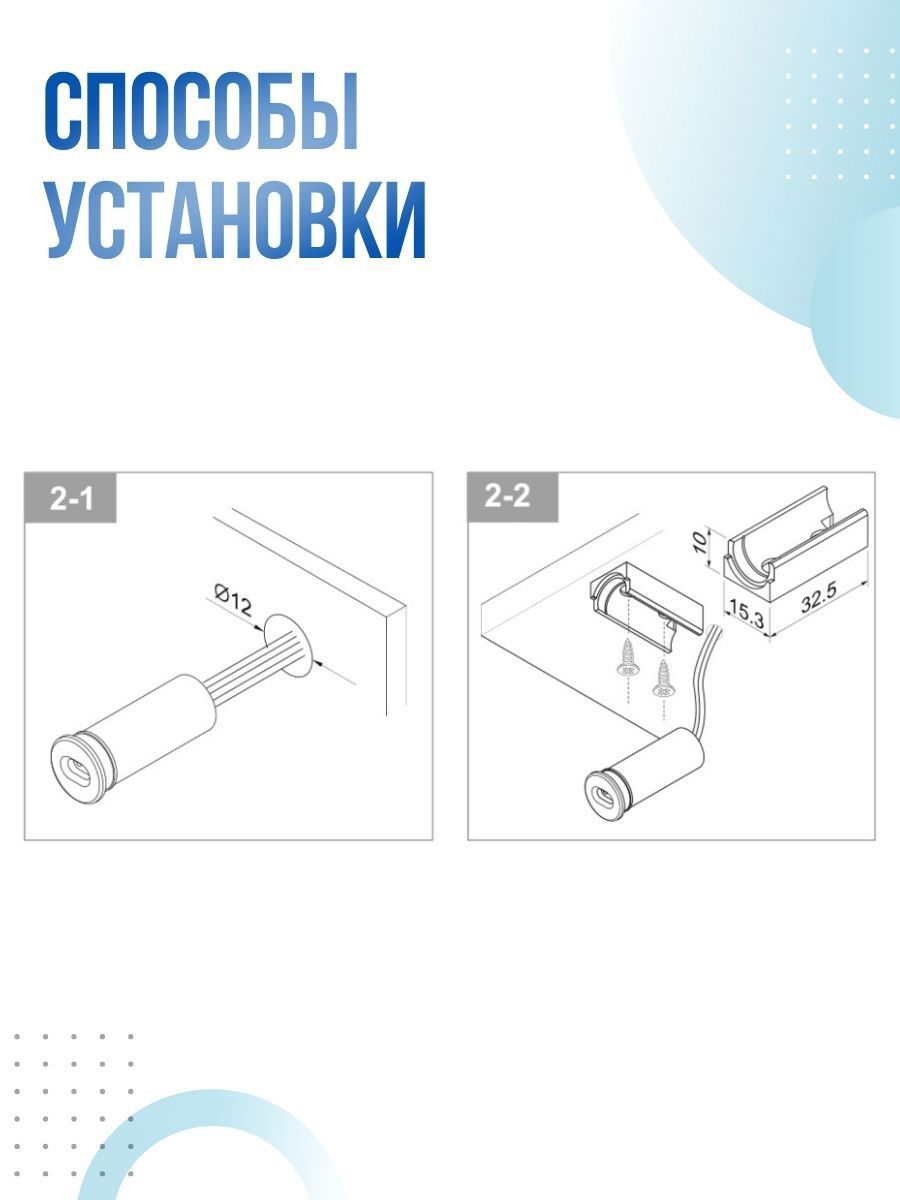 СПОСОБЫ УСТАНОВКИ

2-1

Ø12

2-2

10

15.3

32.5