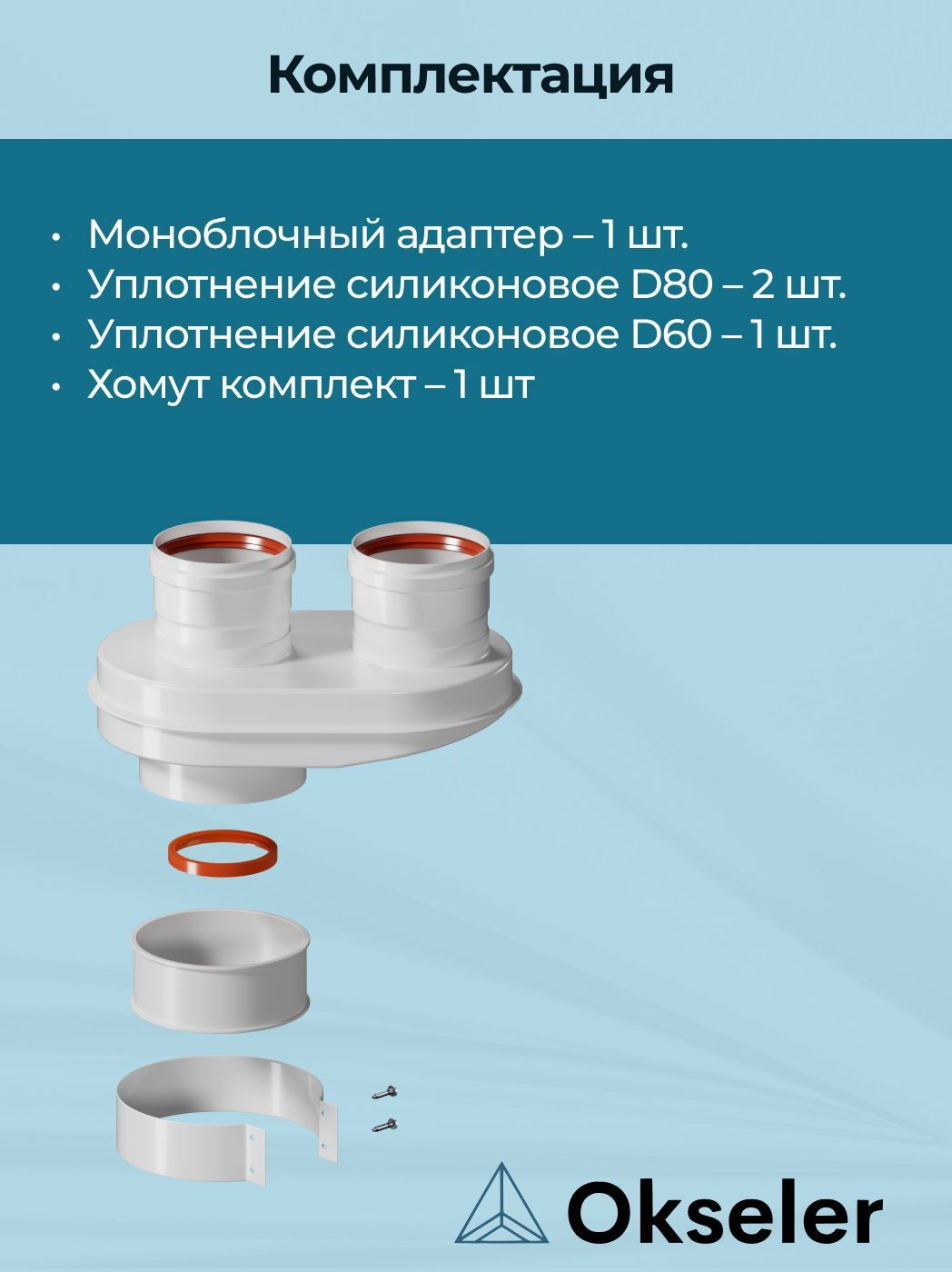 Комплектация

• Моноблочный адаптер – 1 шт.
• Уплотнение силиконовое D80 – 2 шт.
• Уплотнение силиконовое D60 – 1 шт.
• Хомут комплект – 1 шт

Okseler