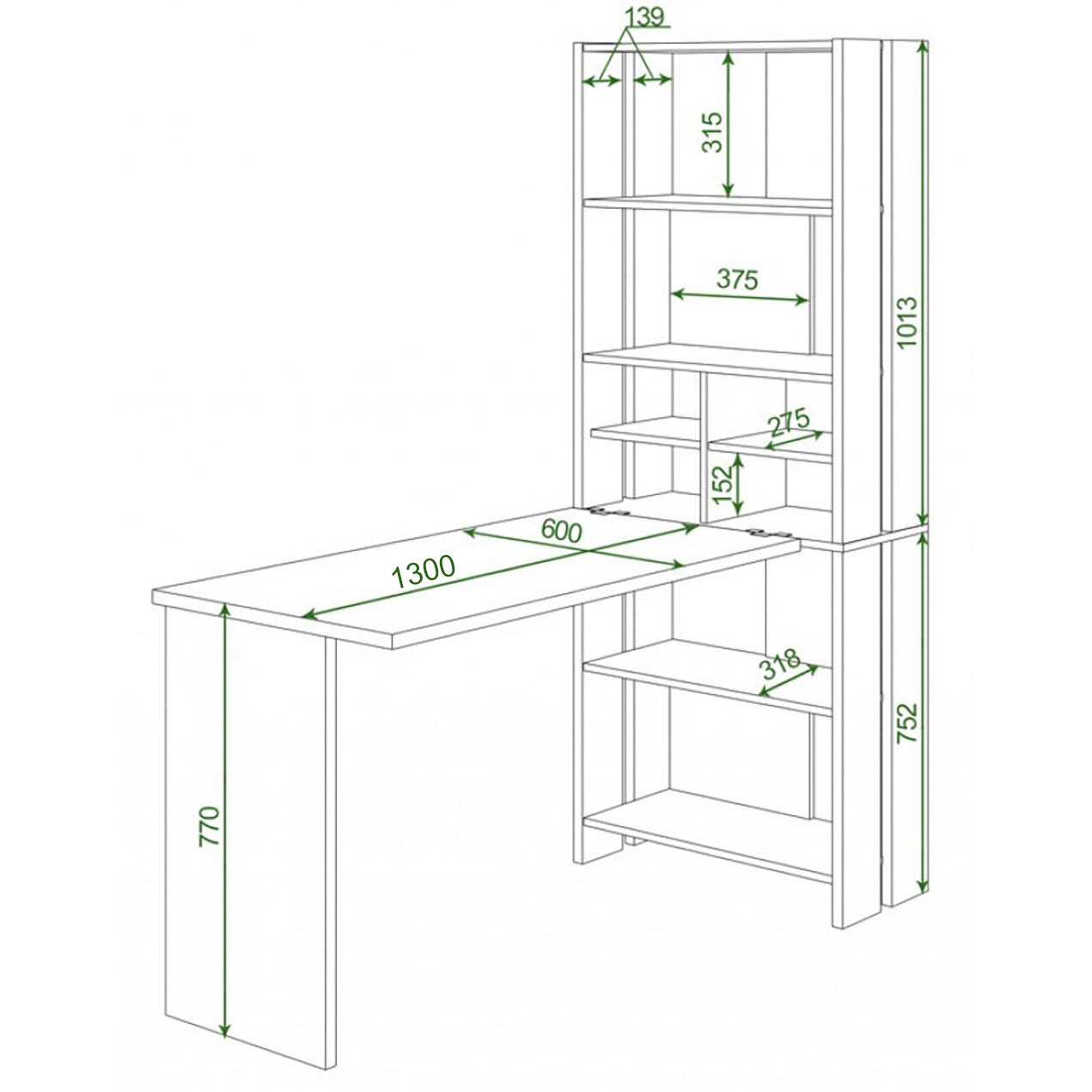 139

315

375

1013

275

152

600

1300

318

752

770