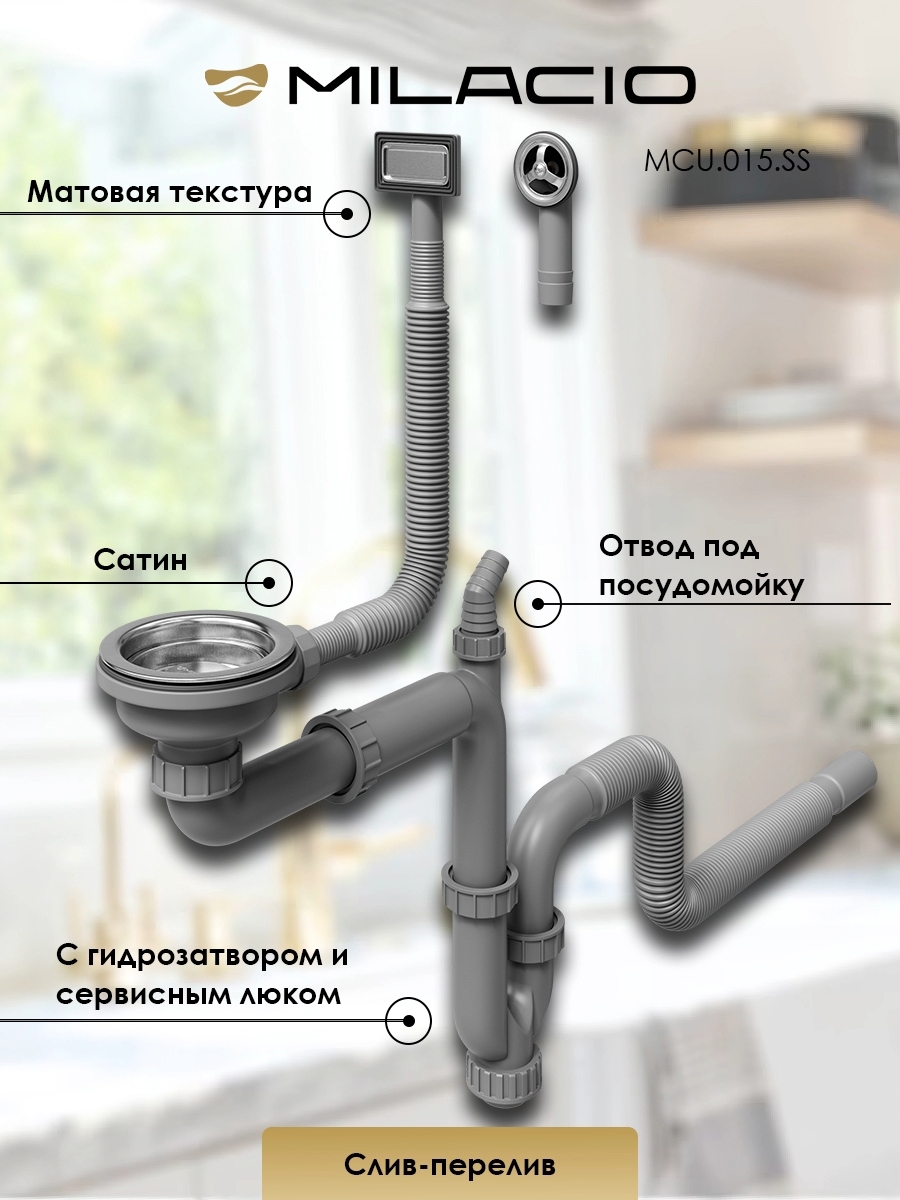 MILACIO

MCU.015.SS

Матовая текстура

Сатин

Отвод под посудомойку

С гидрозатвором и сервисным люком

Слив-перелив