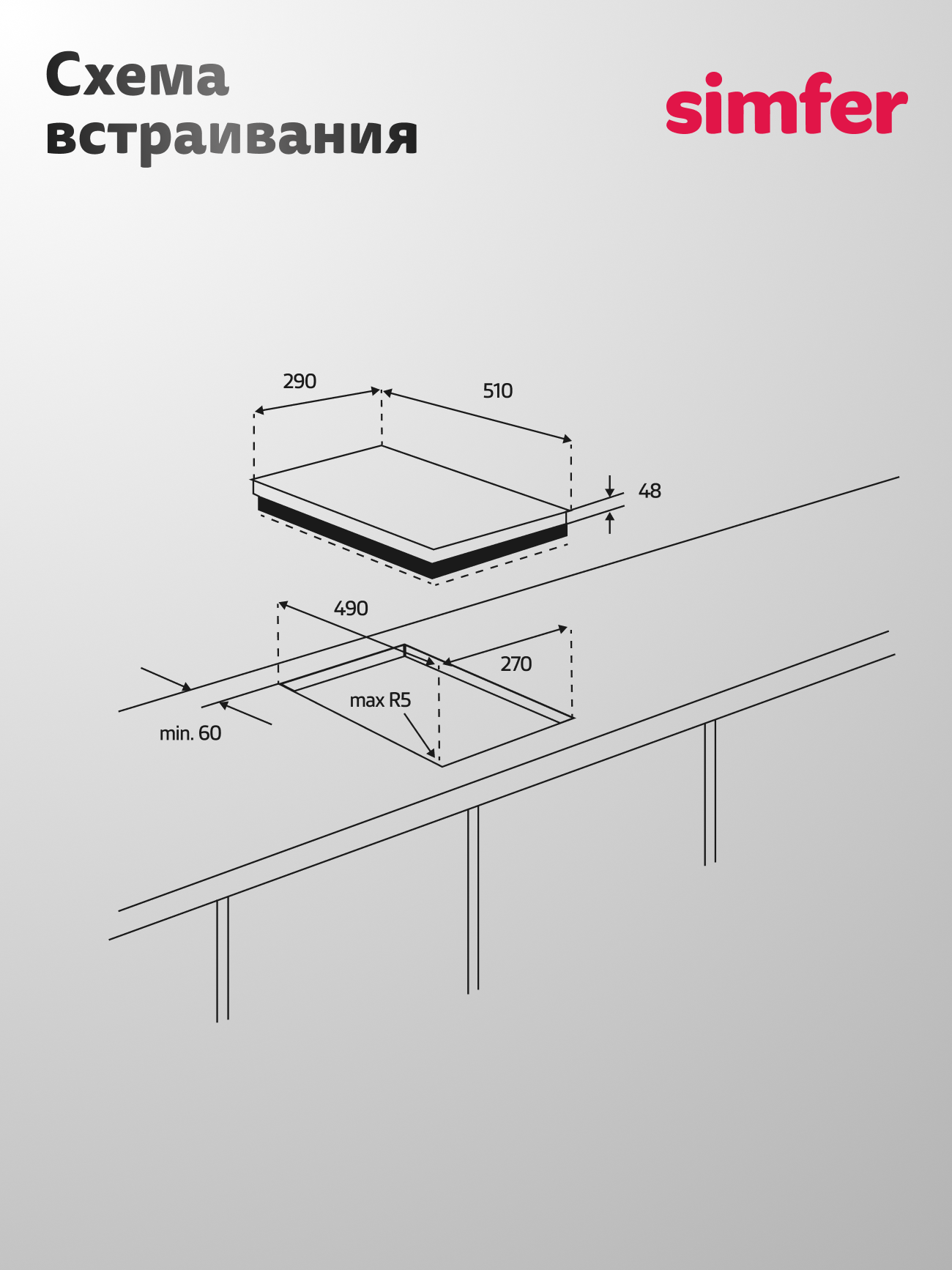 Схема встраивания

simfer

290

510

48

490

270

max R5

min. 60