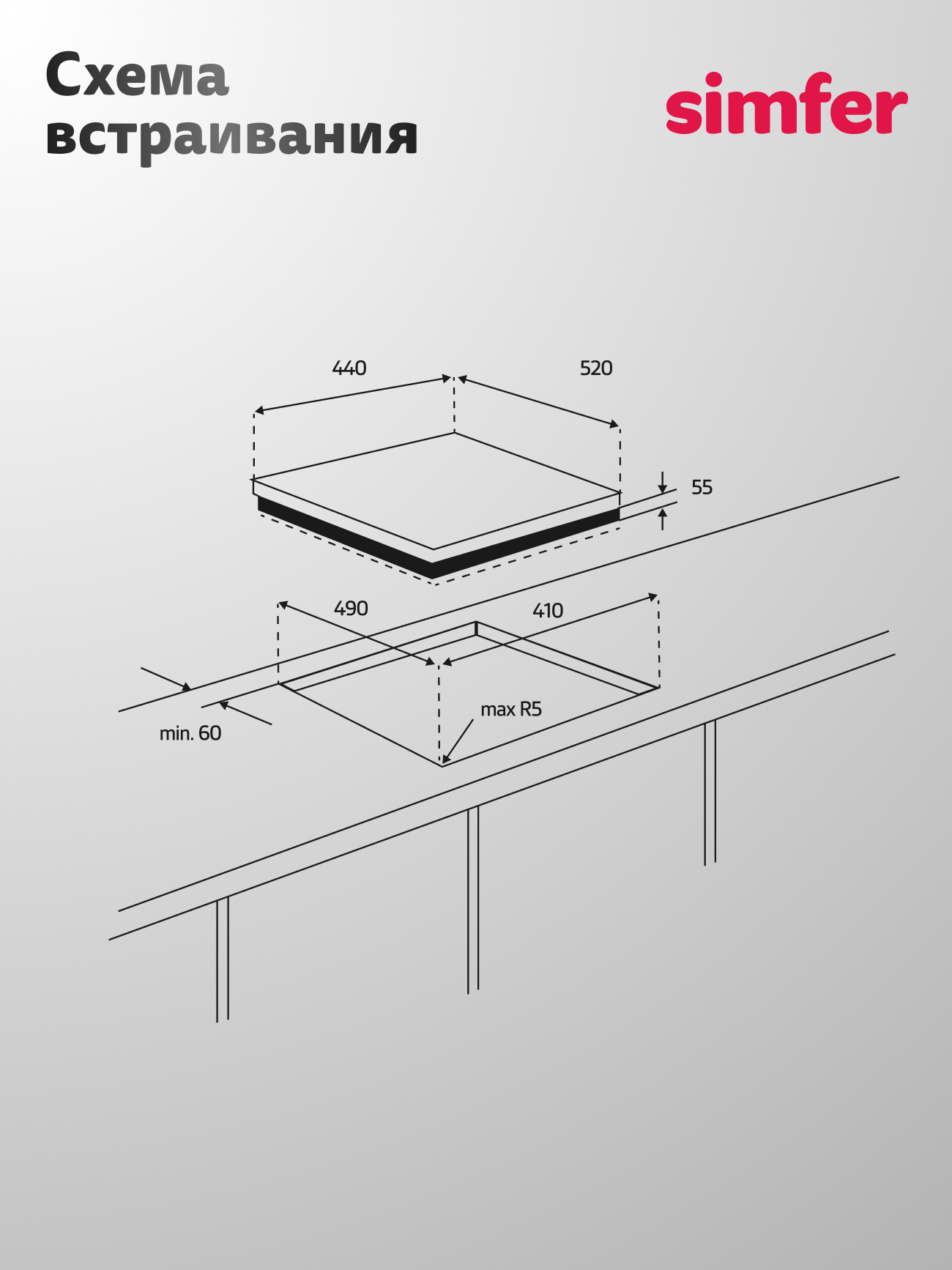 Схема встраивания

simfer

440

520

55

490

410

max R5

min. 60