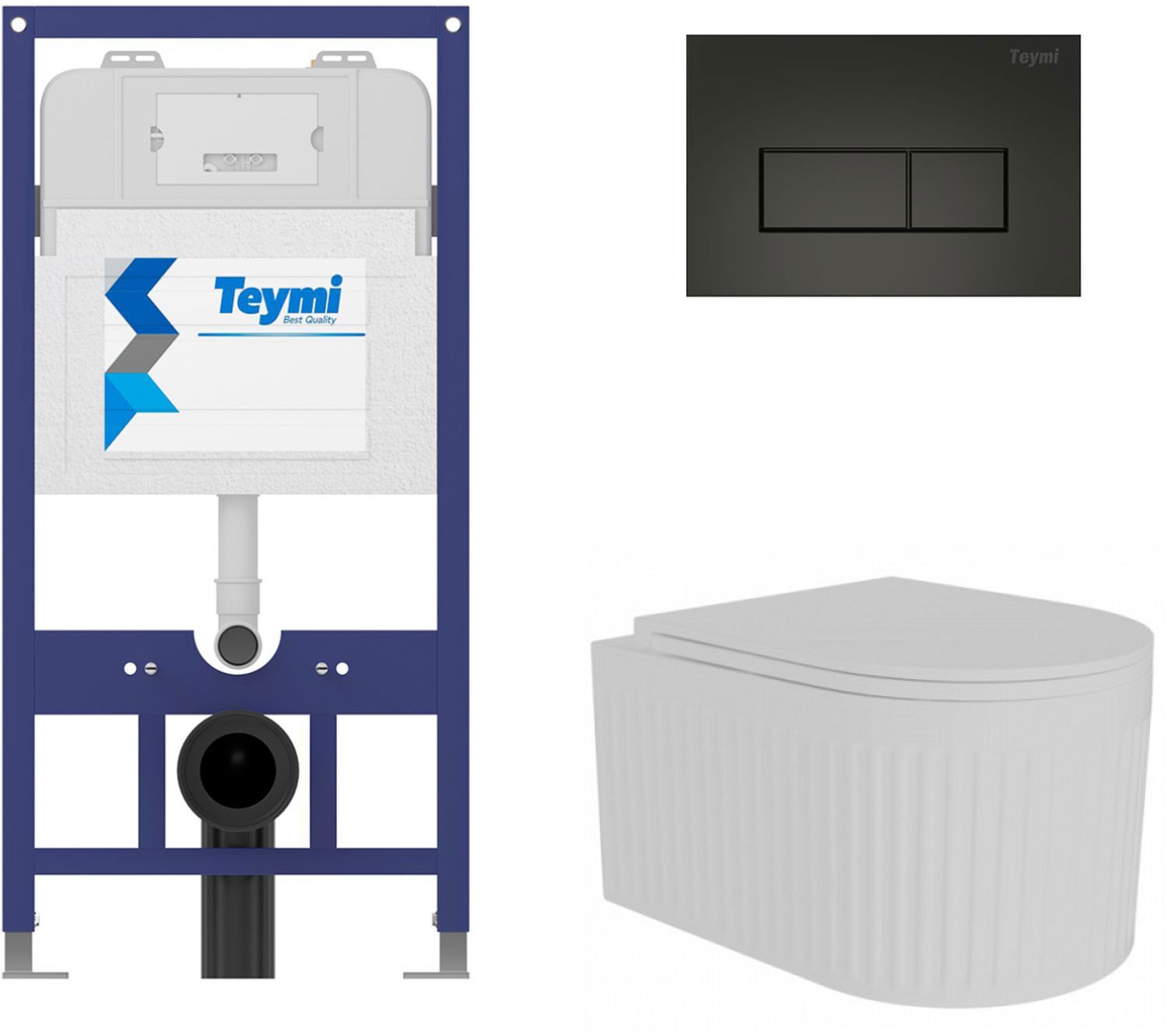 Teymi
Best Quality

Teymi