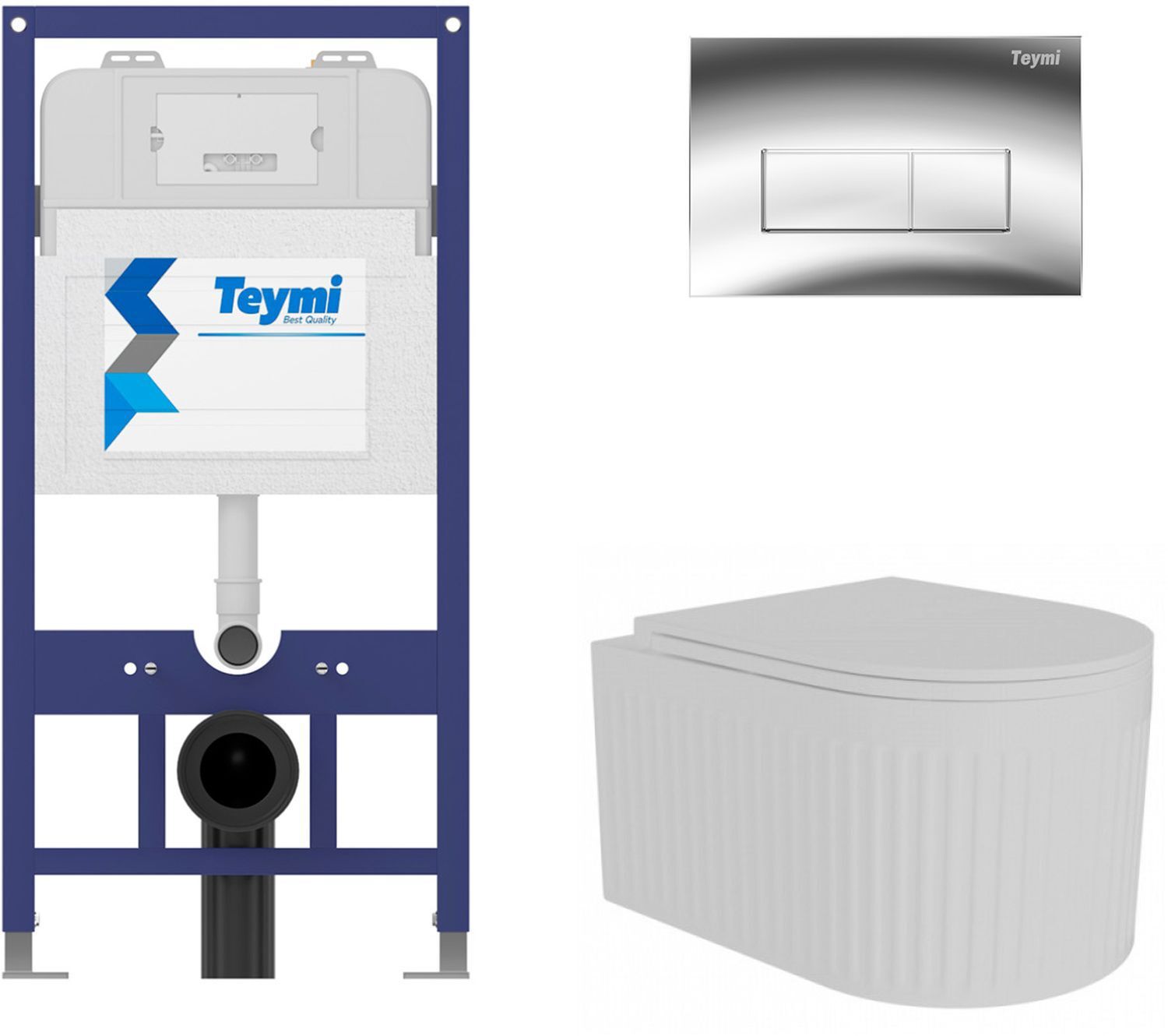 Teymi
Best Quality

Teymi