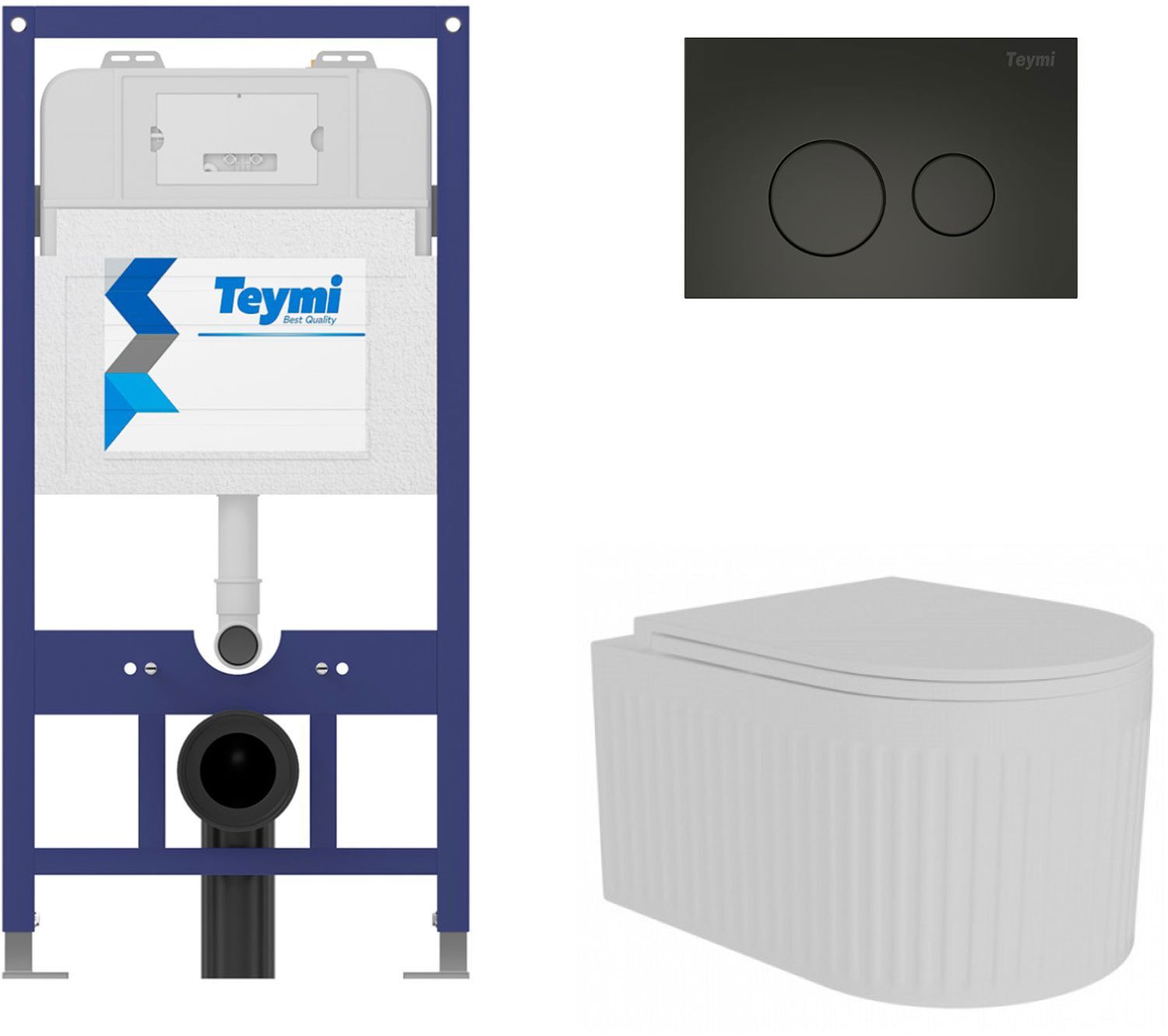 Teymi
Best Quality

Teymi