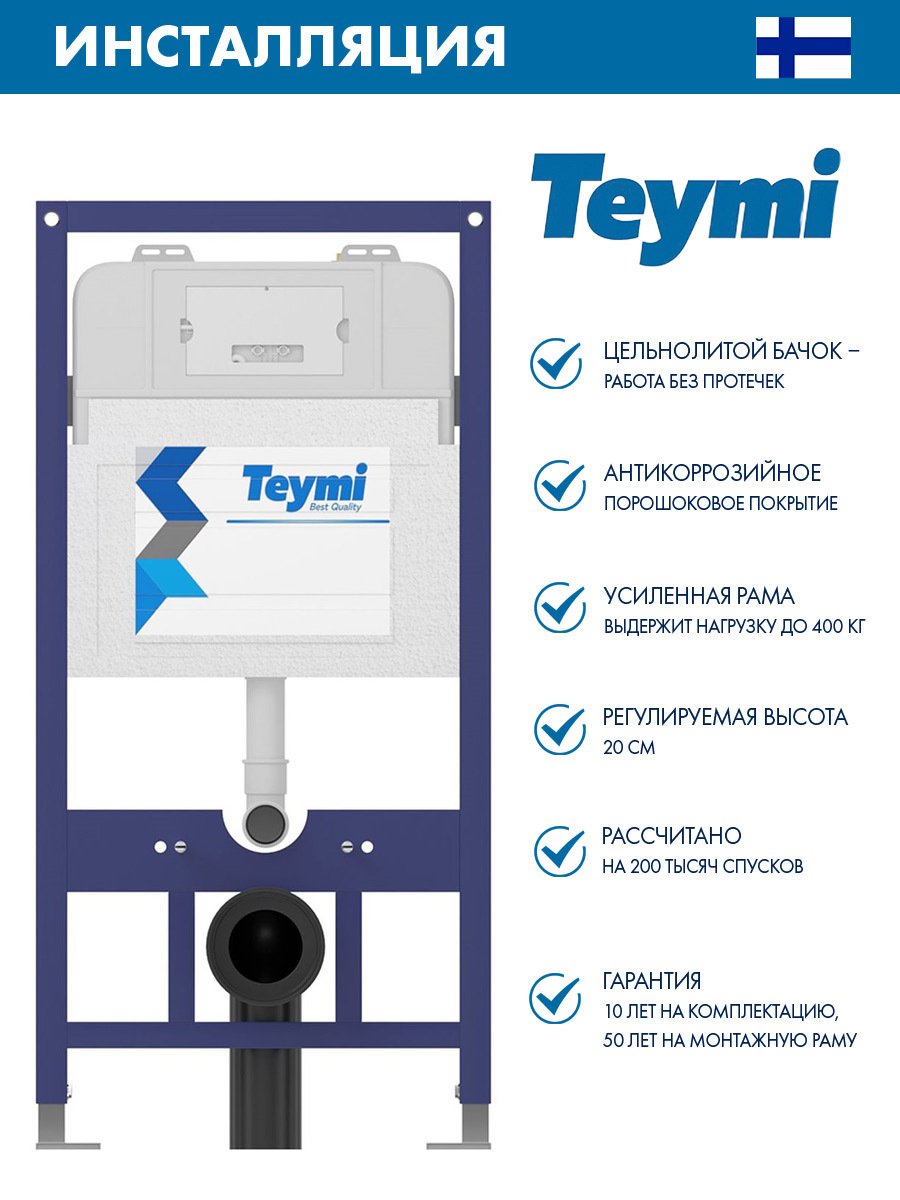 ИНСТАЛЛЯЦИЯ

Teymi

Teymi
Best Quality

ЦЕЛЬНОЛИТОЙ БАЧОК – РАБОТА БЕЗ ПРОТЕЧЕК

АНТИКОРРОЗИЙНОЕ ПОРОШОКОВОЕ ПОКРЫТИЕ

УСИЛЕННАЯ РАМА ВЫДЕРЖИТ НАГРУЗКУ ДО 400 КГ

РЕГУЛИРУЕМАЯ ВЫСОТА 20 СМ

РАССЧИТАНО НА 200 ТЫСЯЧ СПУСКОВ

ГАРАНТИЯ 10 ЛЕТ НА КОМПЛЕКТАЦИЮ, 50 ЛЕТ НА МОНТАЖНУЮ РАМУ