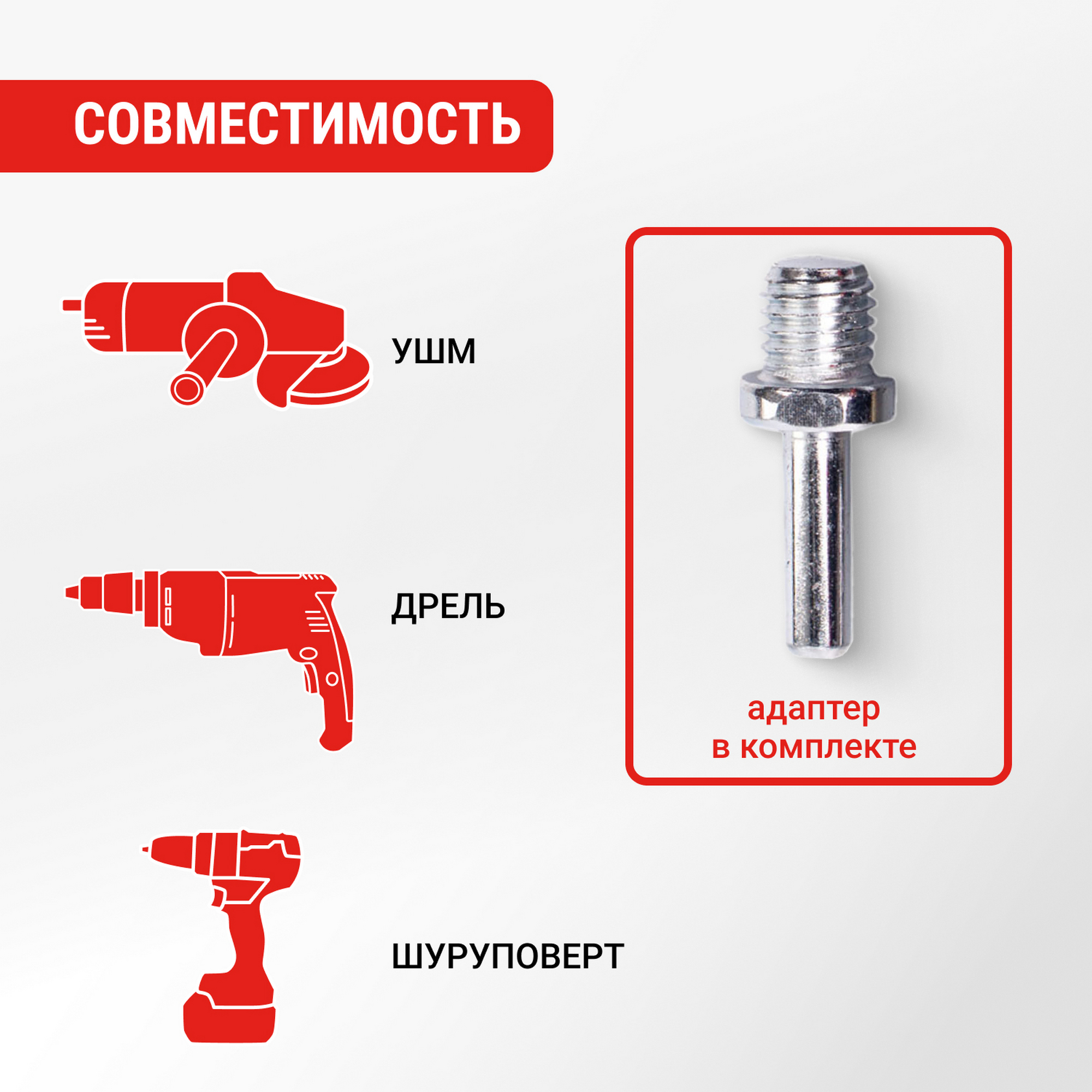 СОВМЕСТИМОСТЬ

УШМ

ДРЕЛЬ

ШУРУПОВЕРТ

адаптер
в комплекте