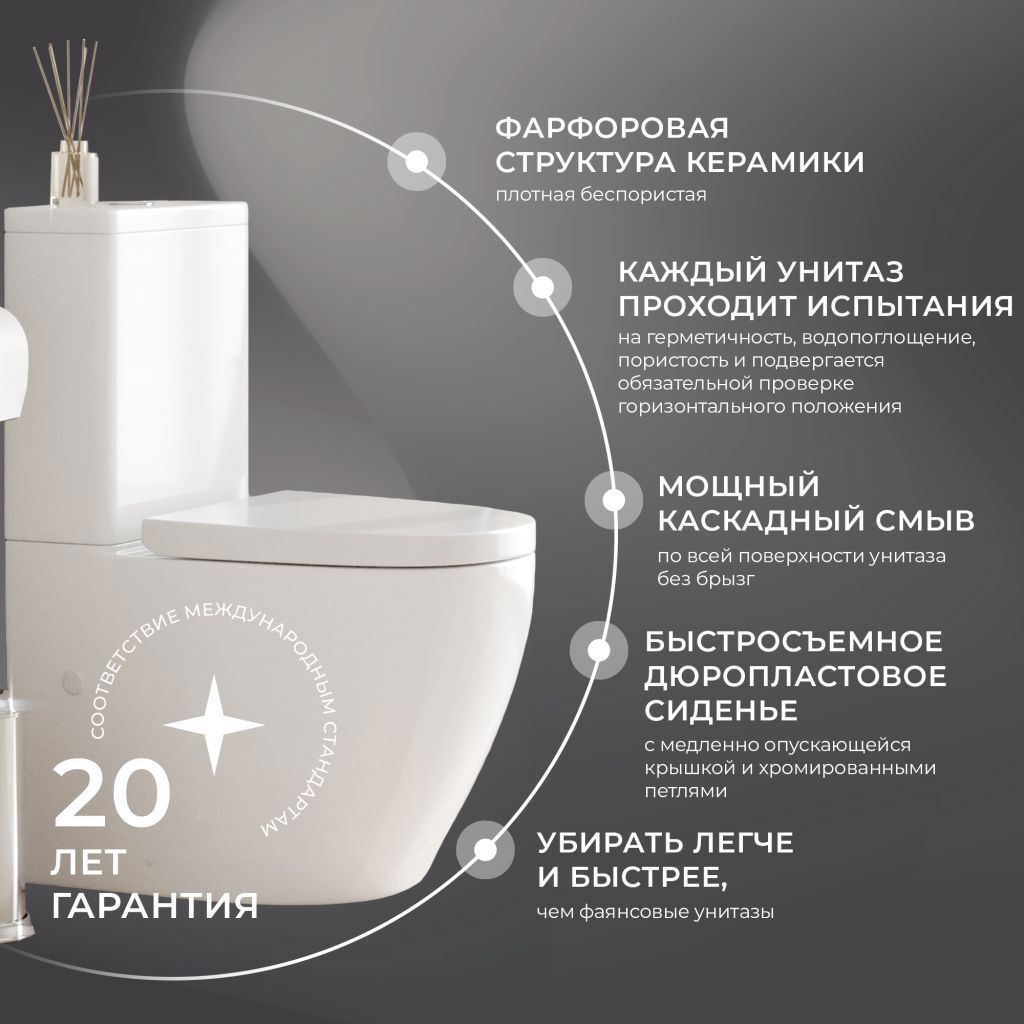 ФАРФОРОВАЯ СТРУКТУРА КЕРАМИКИ
плотная беспористая

КАЖДЫЙ УНИТАЗ ПРОХОДИТ ИСПЫТАНИЯ
на герметичность, водопоглощение, пористость и подвергается обязательной проверке горизонтального положения

МОЩНЫЙ КАСКАДНЫЙ СМЫВ
по всей поверхности унитаза без брызг

БЫСТРОСЪЕМНОЕ ДЮРОПЛАСТОВОЕ СИДЕНЬЕ
с медленно опускающейся крышкой и хромированными петлями

УБИРАТЬ ЛЕГЧЕ И БЫСТРЕЕ,
чем фаянсовые унитазы

СООТВЕТСТВИЕ МЕЖДУНАРОДНЫМ СТАНДАРТАМ

20 ЛЕТ ГАРАНТИЯ