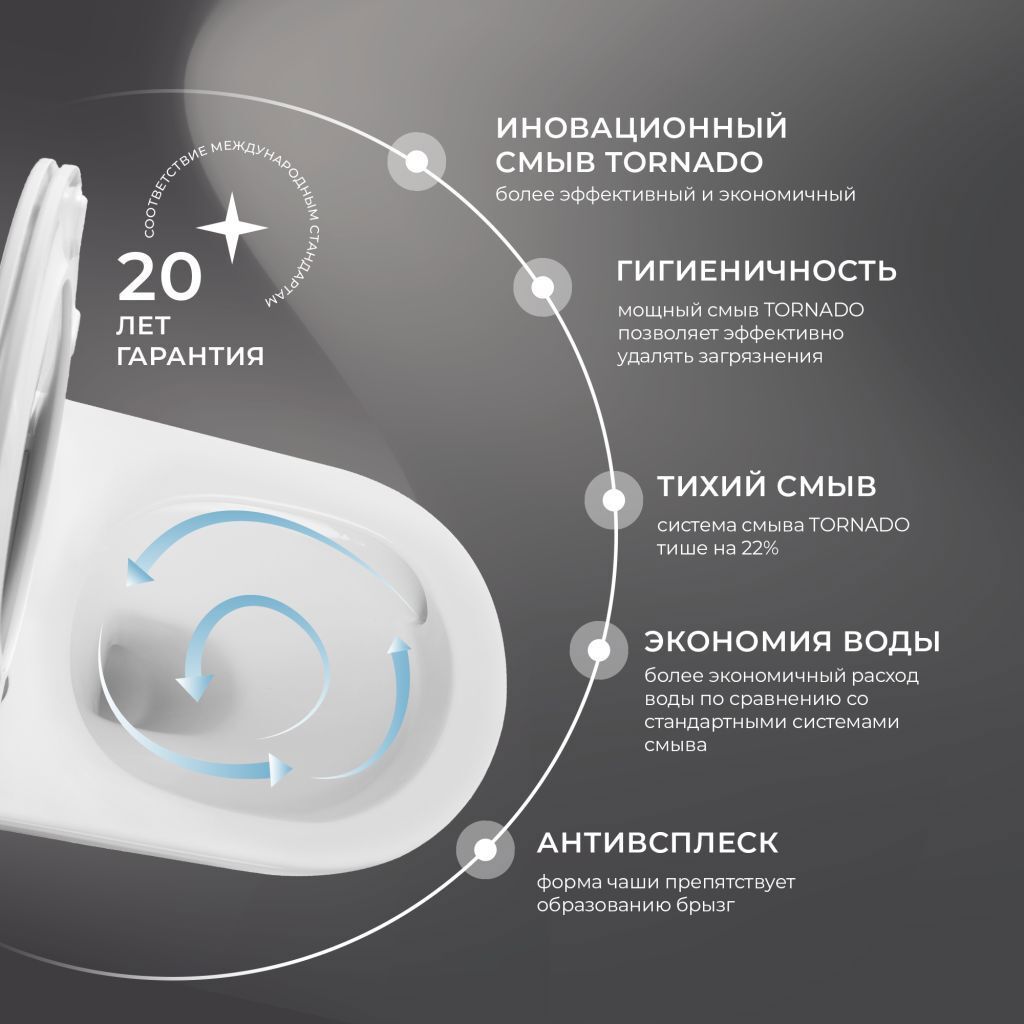 СООТВЕТСТВИЕ МЕЖДУНАРОДНЫМ СТАНДАРТАМ

20
ЛЕТ
ГАРАНТИЯ

ИНОВАЦИОННЫЙ СМЫВ TORNADO
более эффективный и экономичный

ГИГИЕНИЧНОСТЬ
мощный смыв TORNADO позволяет эффективно удалять загрязнения

ТИХИЙ СМЫВ
система смыва TORNADO тише на 22%

ЭКОНОМИЯ ВОДЫ
более экономичный расход воды по сравнению со стандартными системами смыва

АНТИВСПЛЕСК
форма чаши препятствует образованию брызг