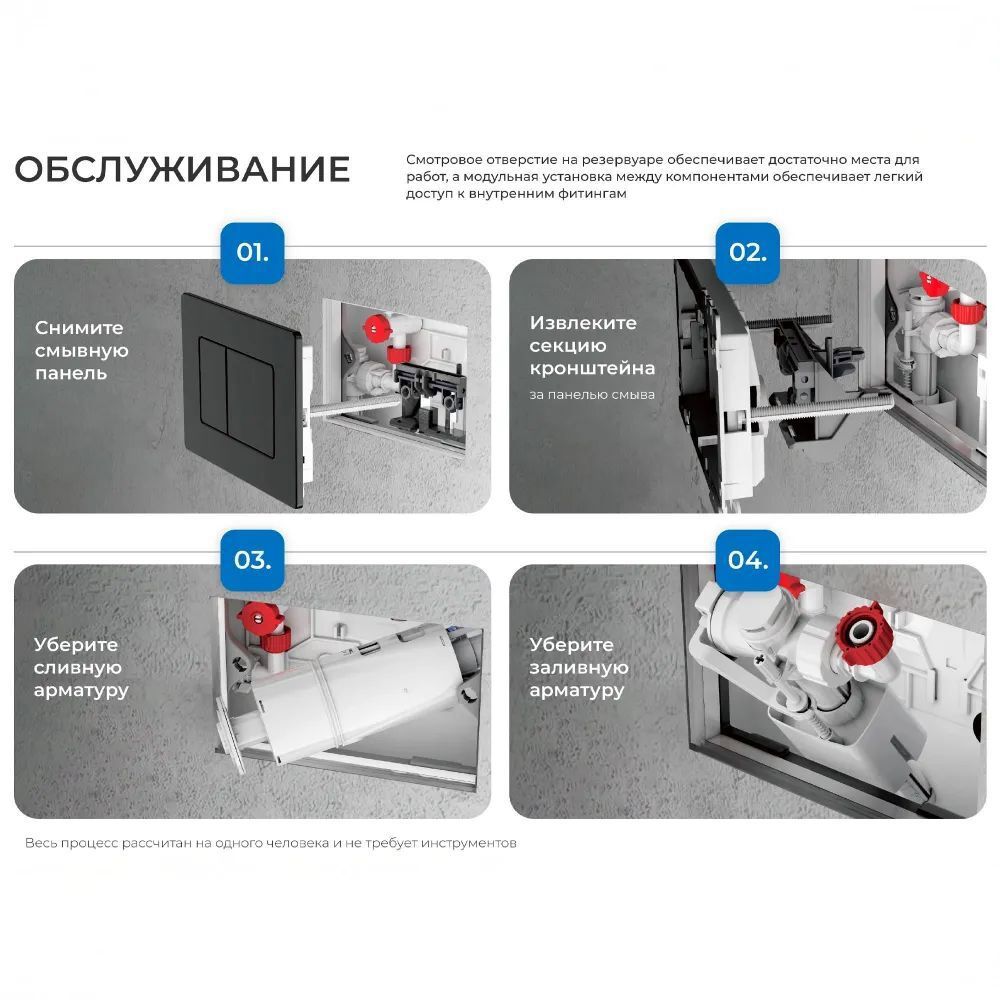 ОБСЛУЖИВАНИЕ

Смотровое отверстие на резервуаре обеспечивает достаточно места для работ, а модульная установка между компонентами обеспечивает легкий доступ к внутренним фитингам

01.

Снимите смывную панель

02.

Извлеките секцию кронштейна

за панелью смыва

03.

Уберите сливную арматуру

04.

Уберите заливную арматуру

Весь процесс рассчитан на одного человека и не требует инструментов