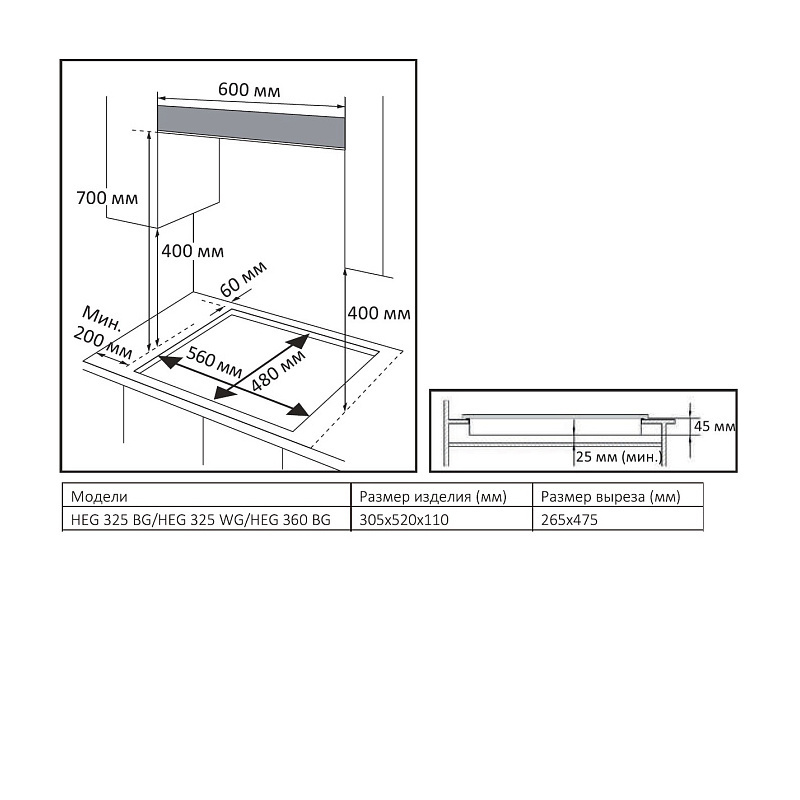 600 мм
700 мм
400 мм
60 мм
400 мм
Мин. 200 мм
560 мм
480 мм

45 мм
25 мм (мин.)

| Модели | Размер изделия (мм) | Размер выреза (мм) |
|---|---|---|
| HEG 325 BG/HEG 325 WG/HEG 360 BG | 305x520x110 | 265x475 |