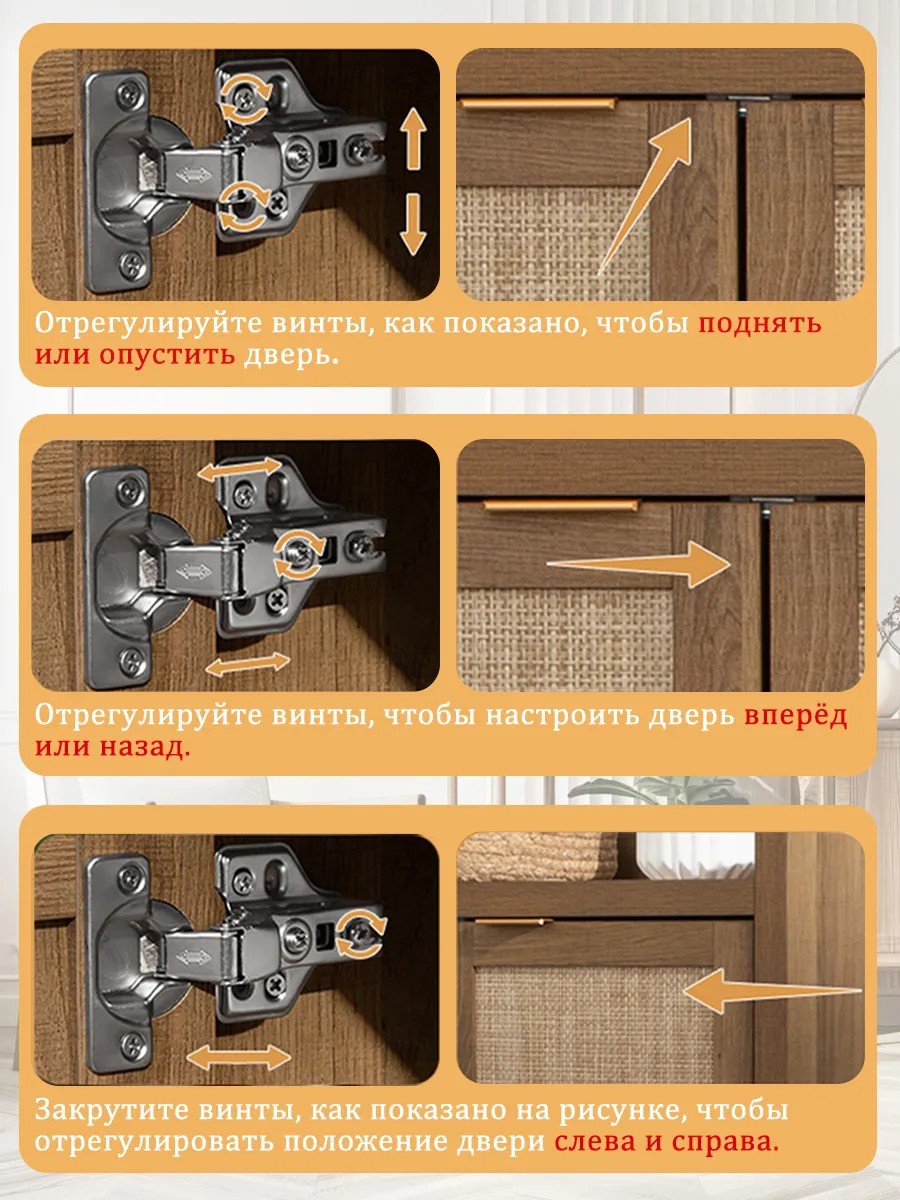 Отрегулируйте винты, как показано, чтобы поднять или опустить дверь.

Отрегулируйте винты, чтобы настроить дверь вперёд или назад.

Закрутите винты, как показано на рисунке, чтобы отрегулировать положение двери слева и справа.