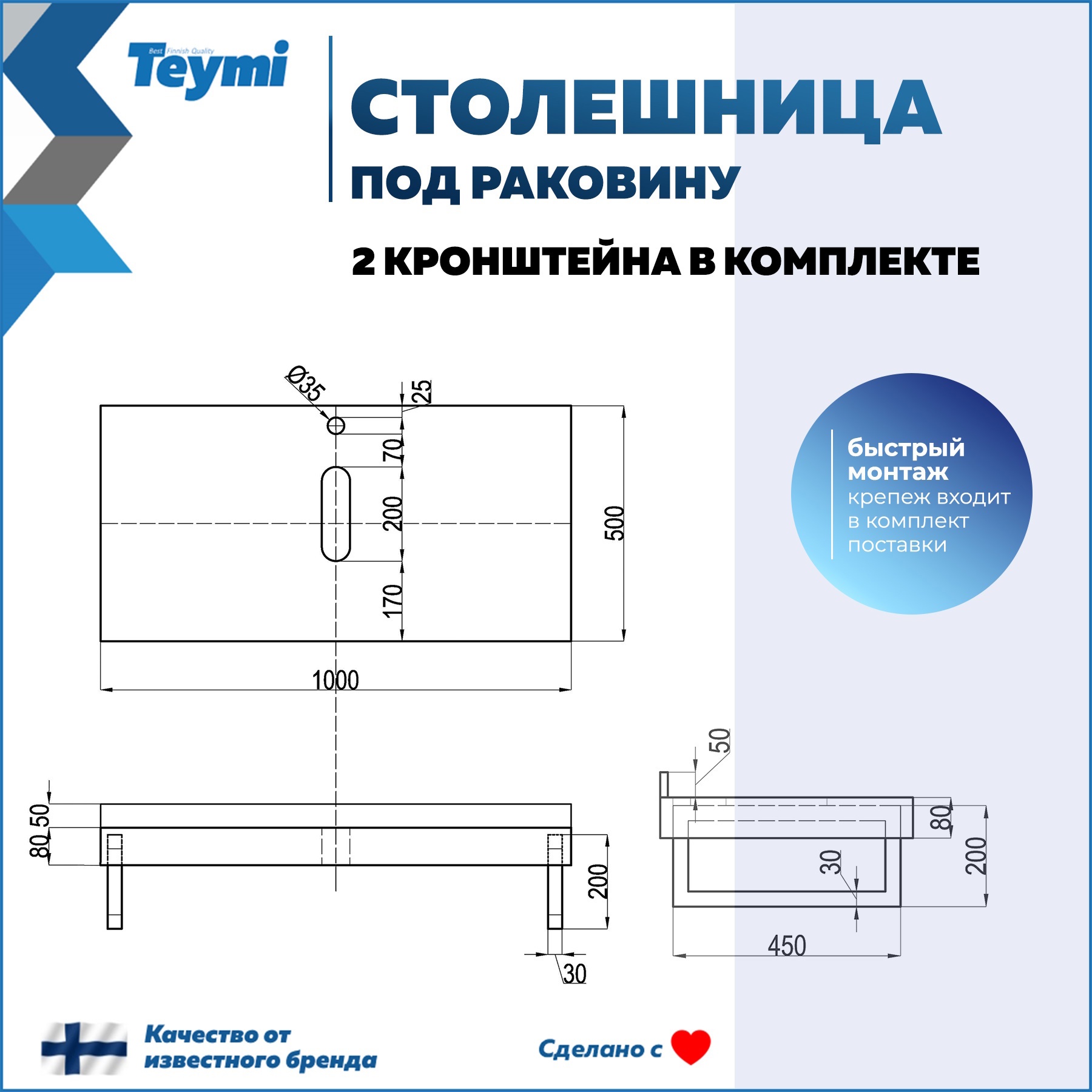 Best Finnish Quality
Teymi

СТОЛЕШНИЦА
ПОД РАКОВИНУ

2 КРОНШТЕЙНА В КОМПЛЕКТЕ

Ø35
25
70
200
170
500
1000

быстрый монтаж
крепеж входит в комплект поставки

50
80
200
30

50
80
200
30
450

Качество от известного бренда

Сделано с