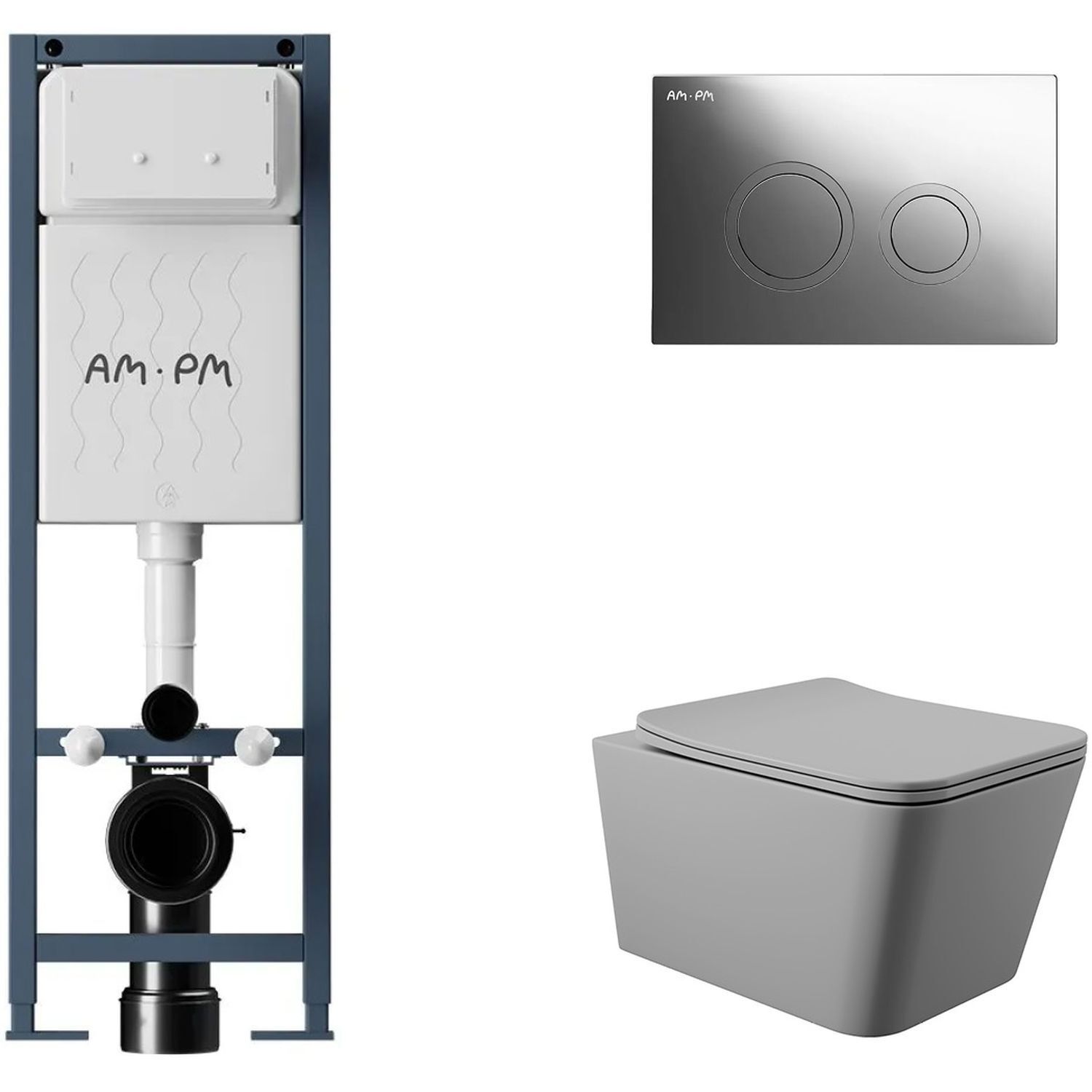 AM·PM

AM·PM